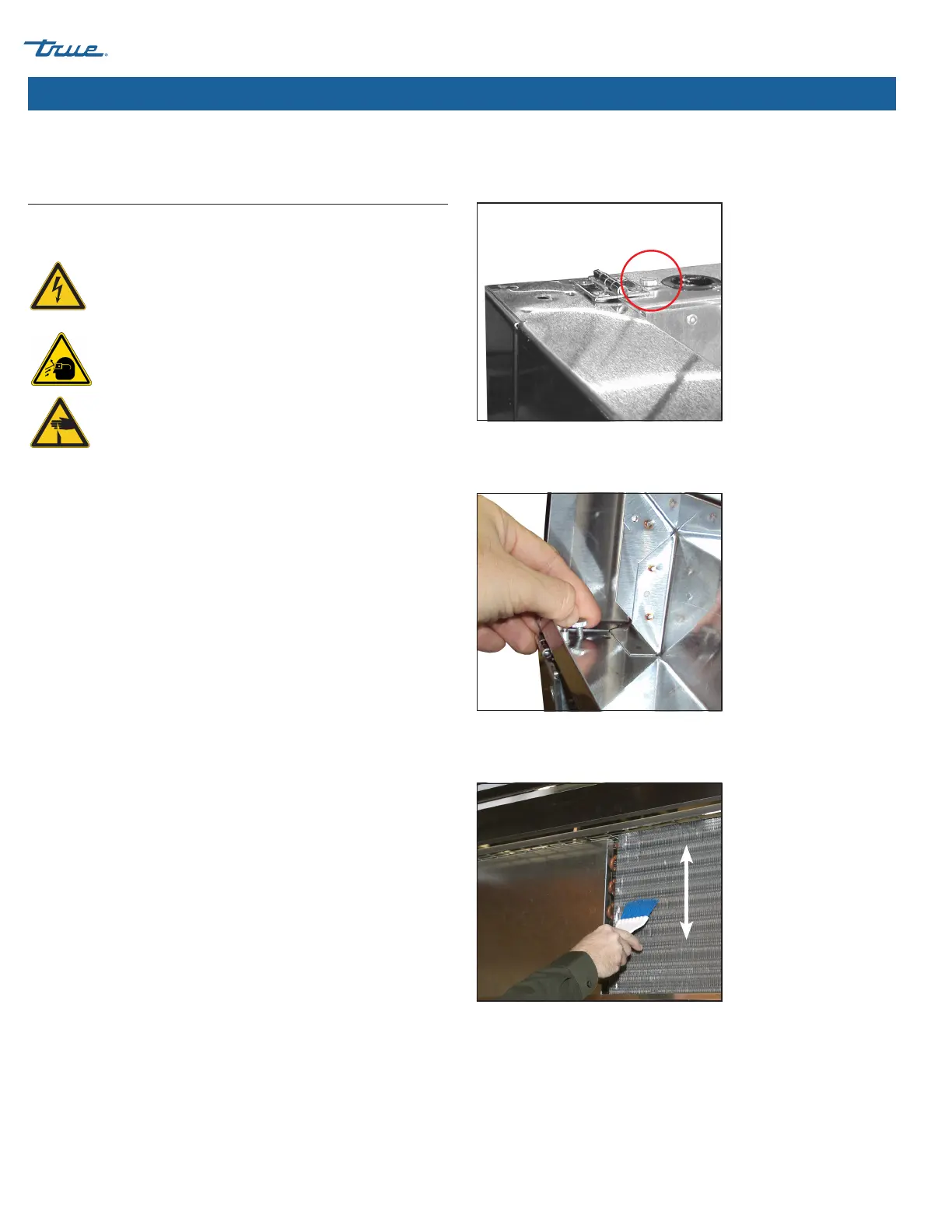 true®