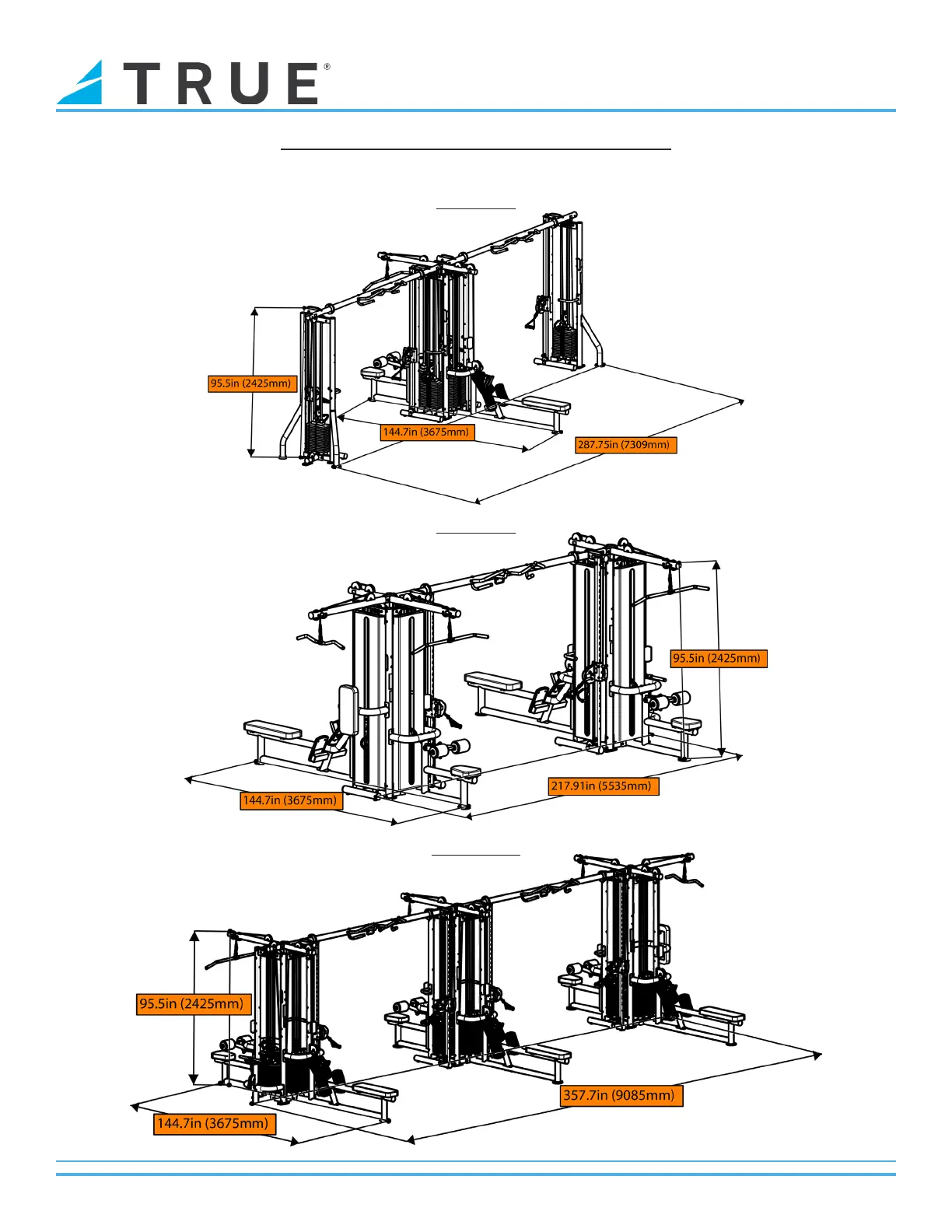 TRUE®

95.5in (2425mm)

144.7in (3675mm)

287.75in (7309mm)

95.5in (2425mm)

144.7in (3675mm)

217.91in (5535mm)

95.5in (2425mm)

144.7in (3675mm)

357.7in (9085mm)