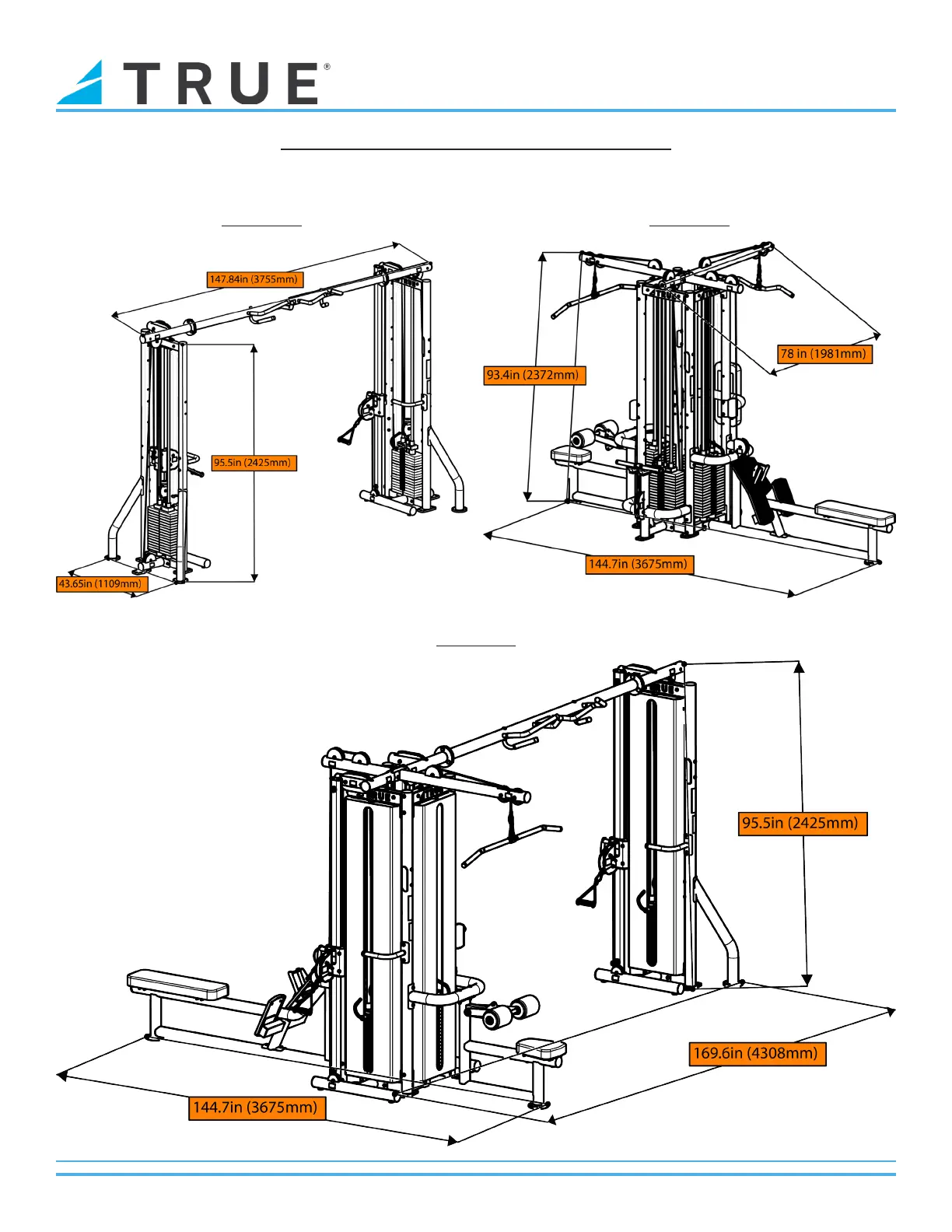 TRUE®

147.84in (3755mm)

95.5in (2425mm)

43.65in (1109mm)

93.4in (2372mm)

78 in (1981mm)

144.7in (3675mm)

95.5in (2425mm)

169.6in (4308mm)

144.7in (3675mm)