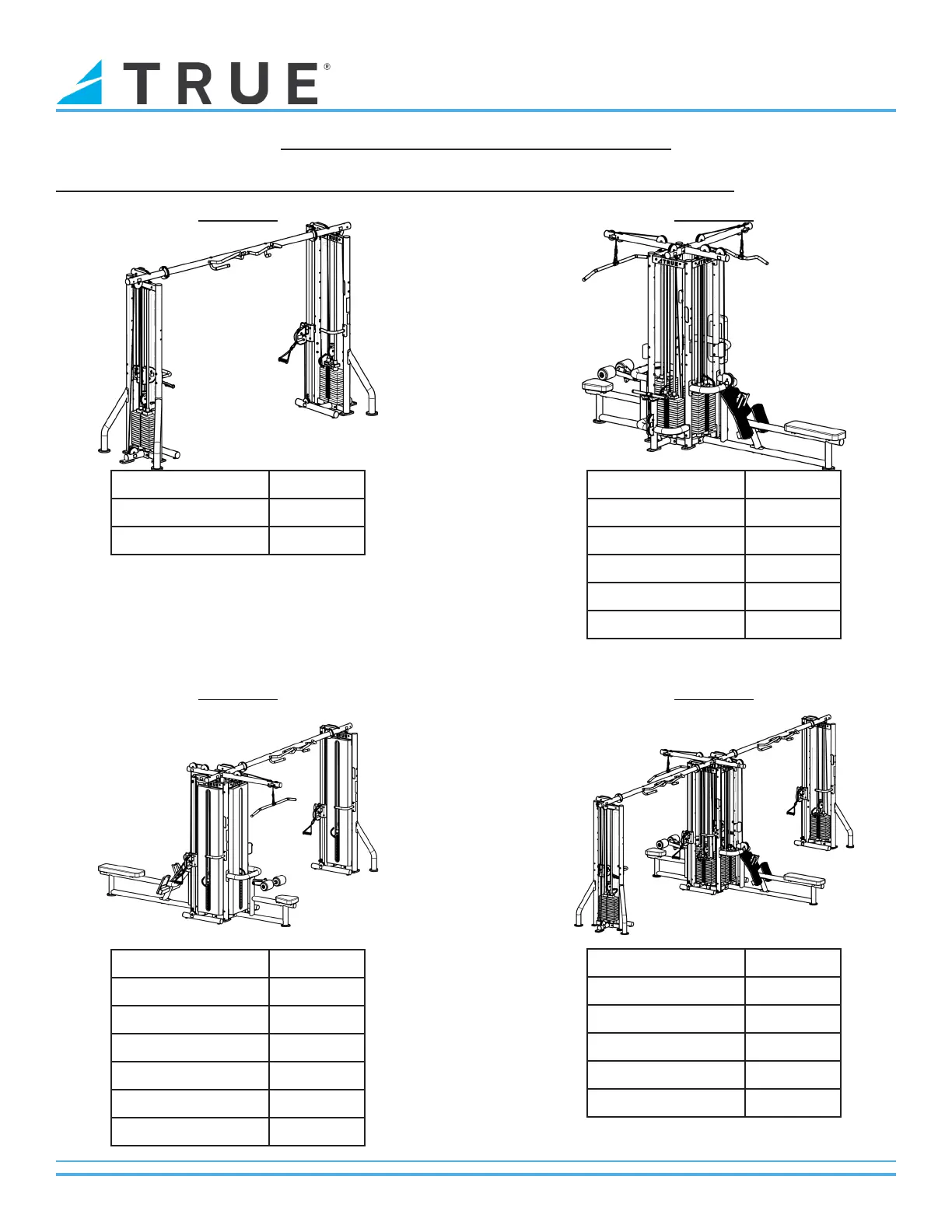 TRUE®