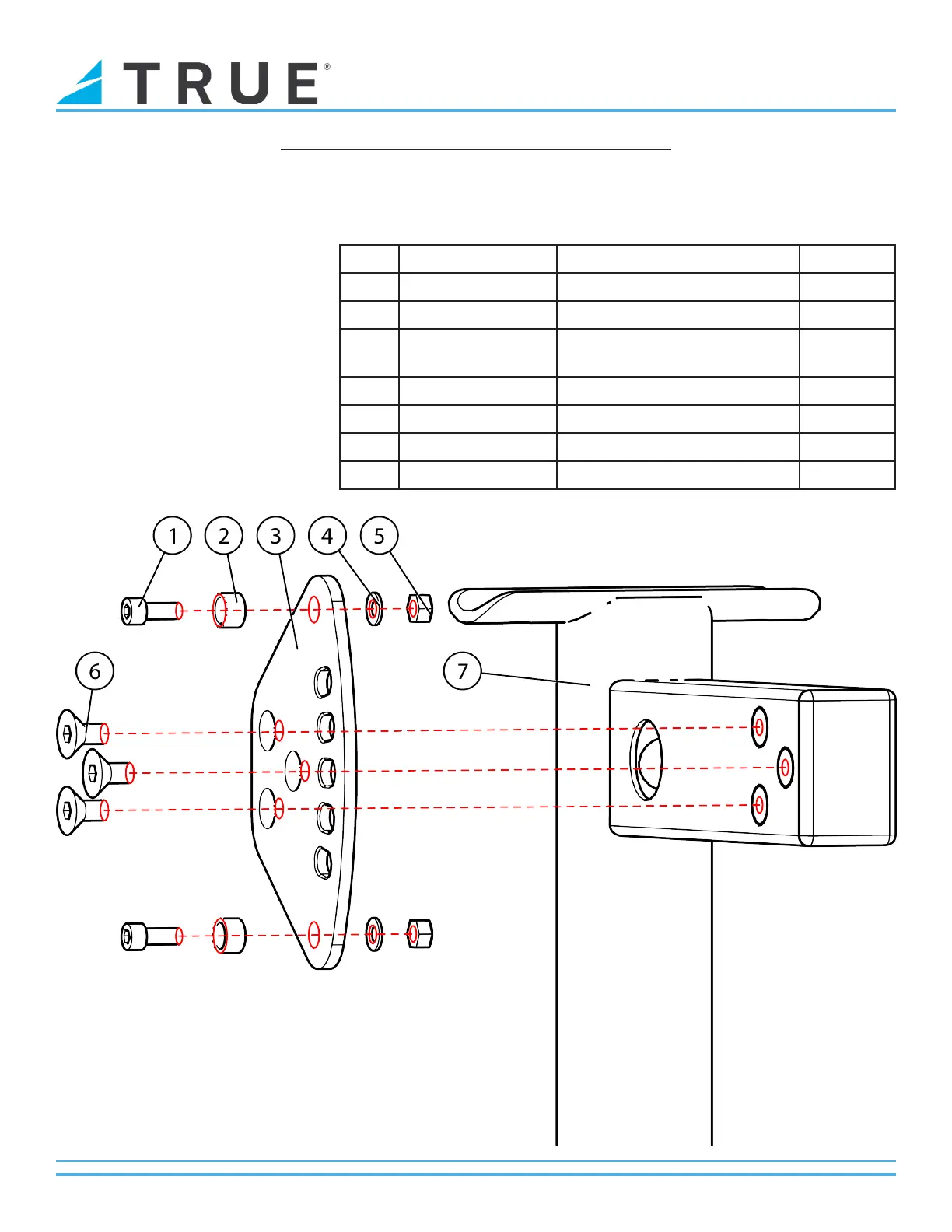 TRUE®

1
2
3
4
5
6
7