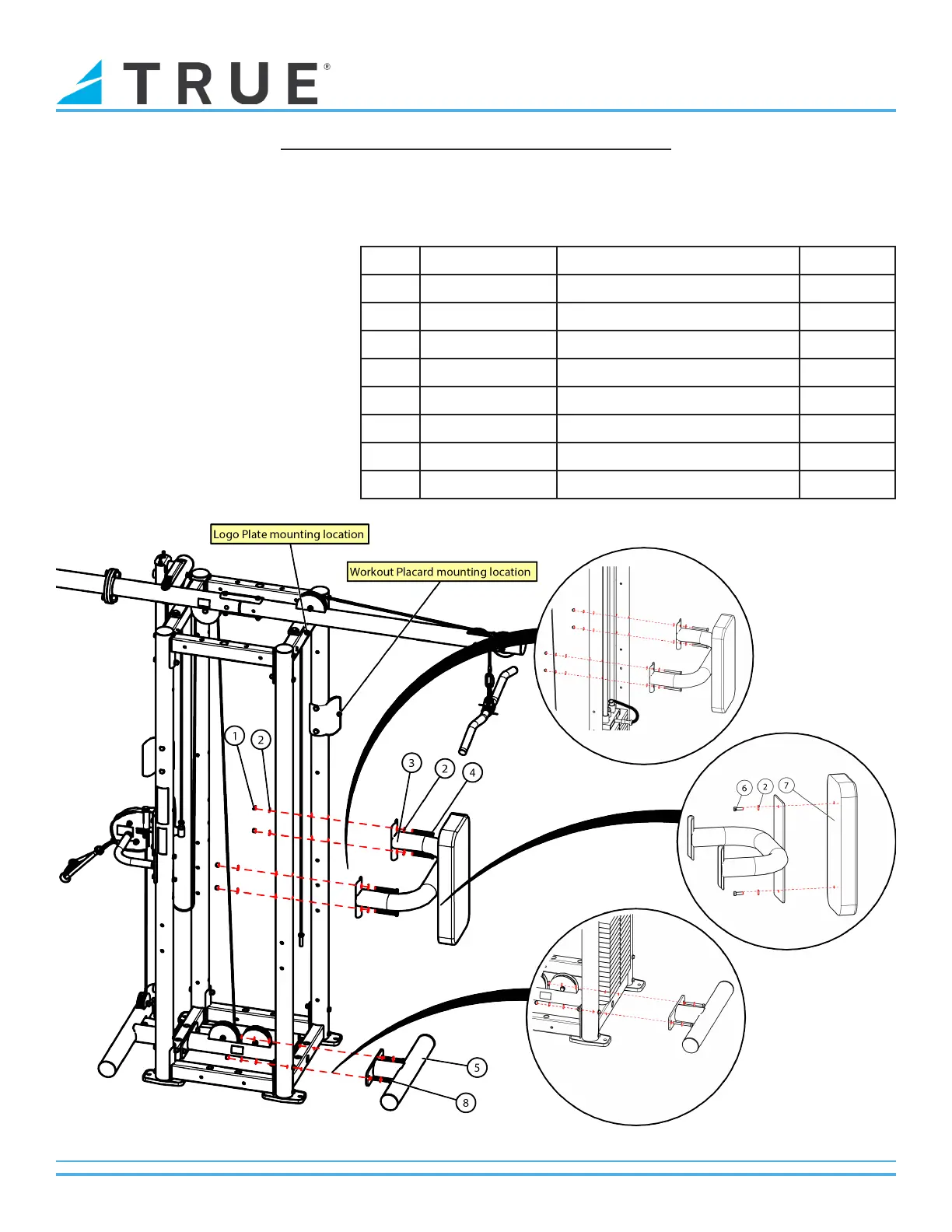 TRUE®

Logo Plate mounting location

Workout Placard mounting location

1
2
3
2
4
5
8
6
2
7