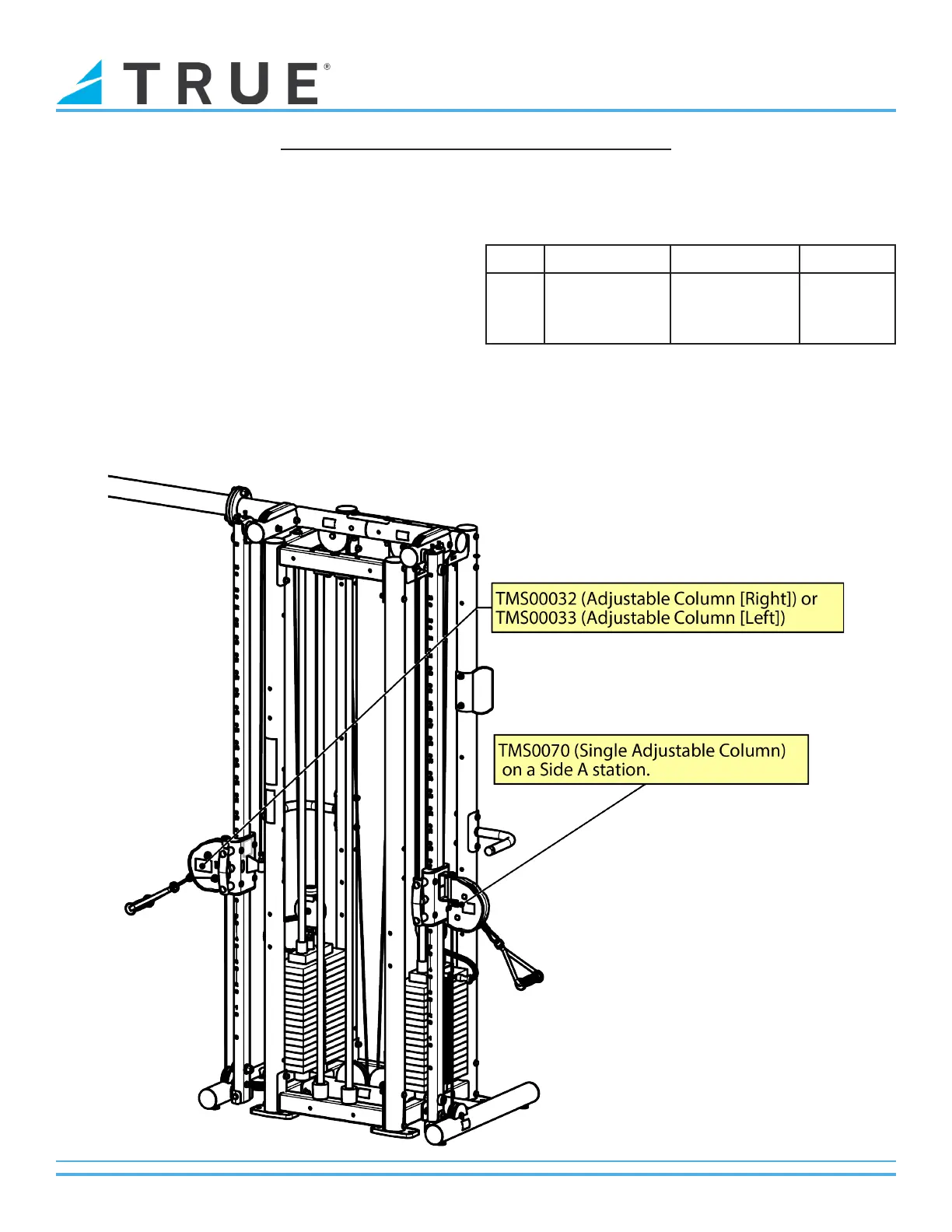 TRUE®

TMS00032 (Adjustable Column [Right]) or TMS00033 (Adjustable Column [Left])

TMS0070 (Single Adjustable Column) on a Side A station.