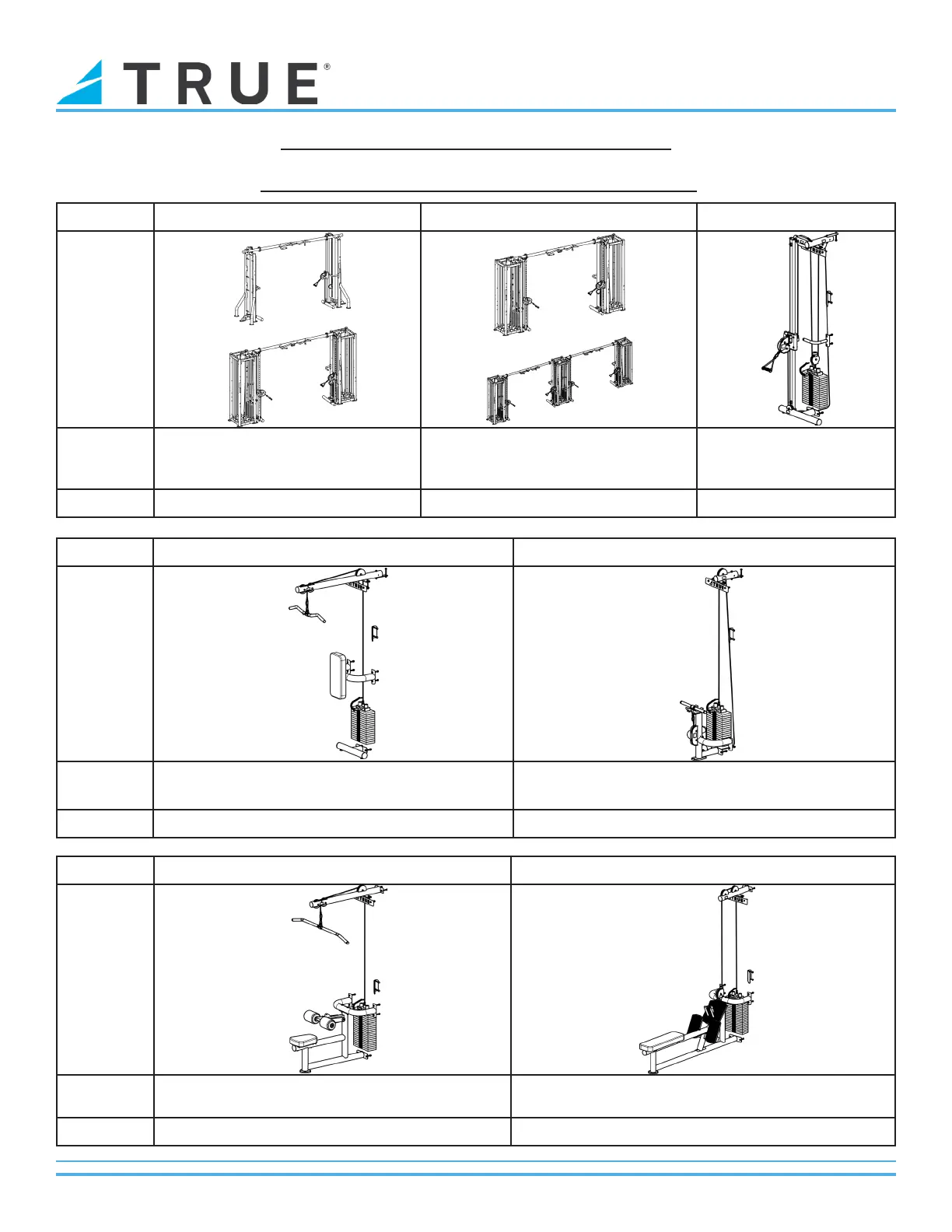 TRUE®