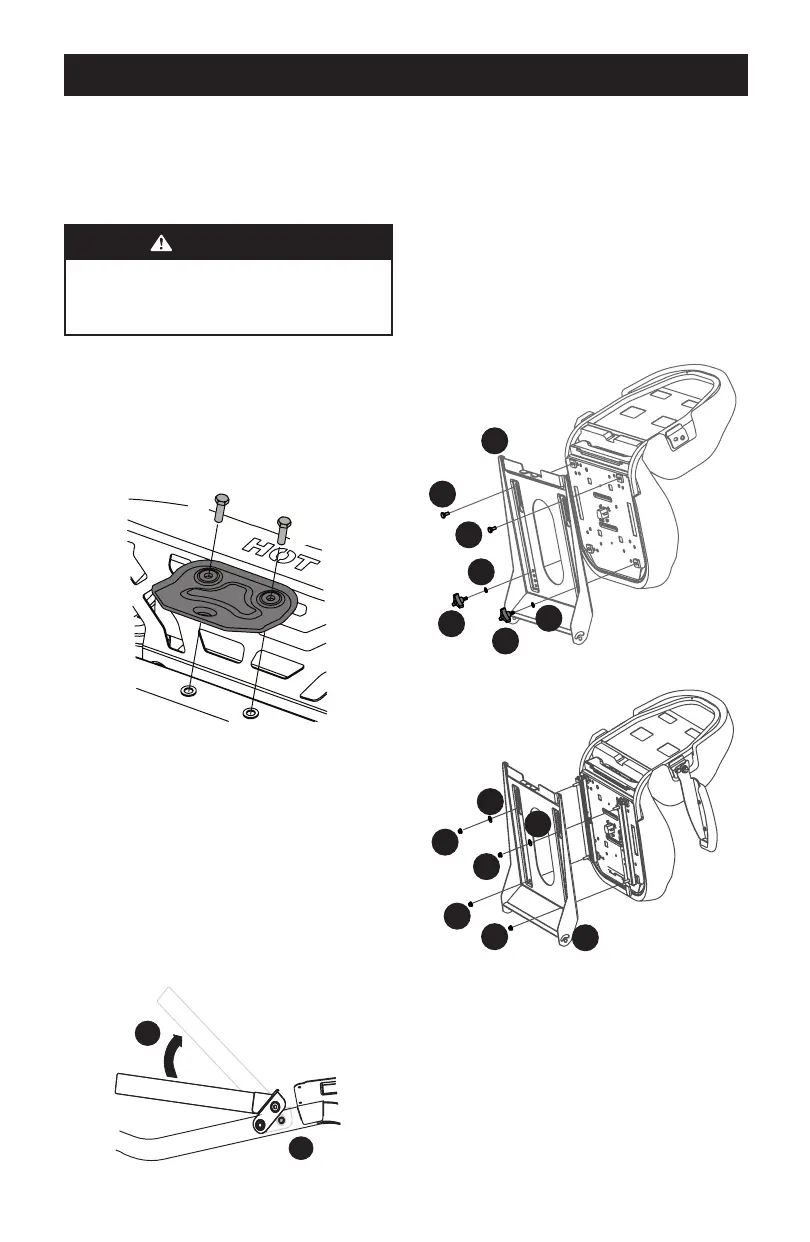 HOT