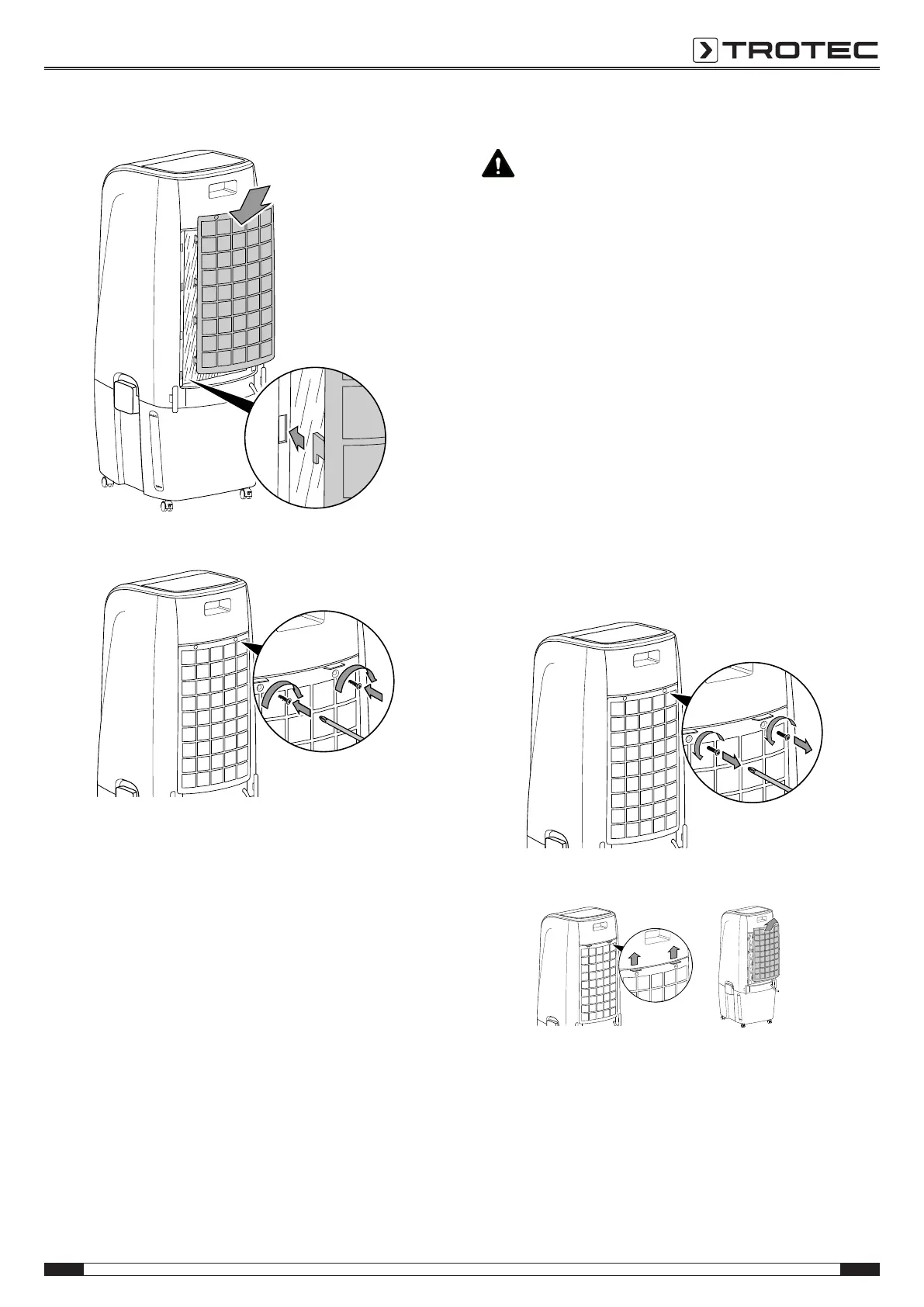 TROTEC