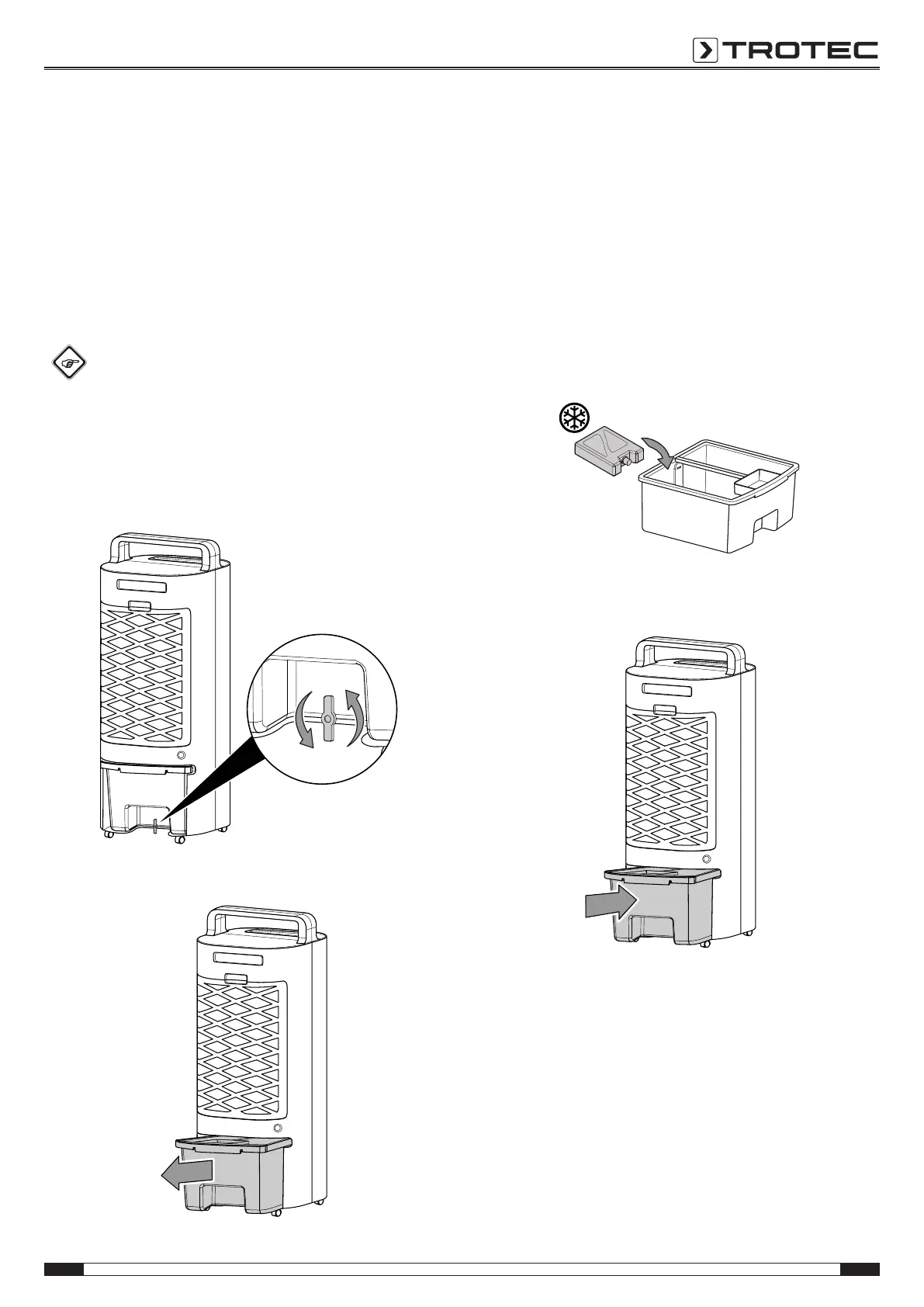 TROTEC