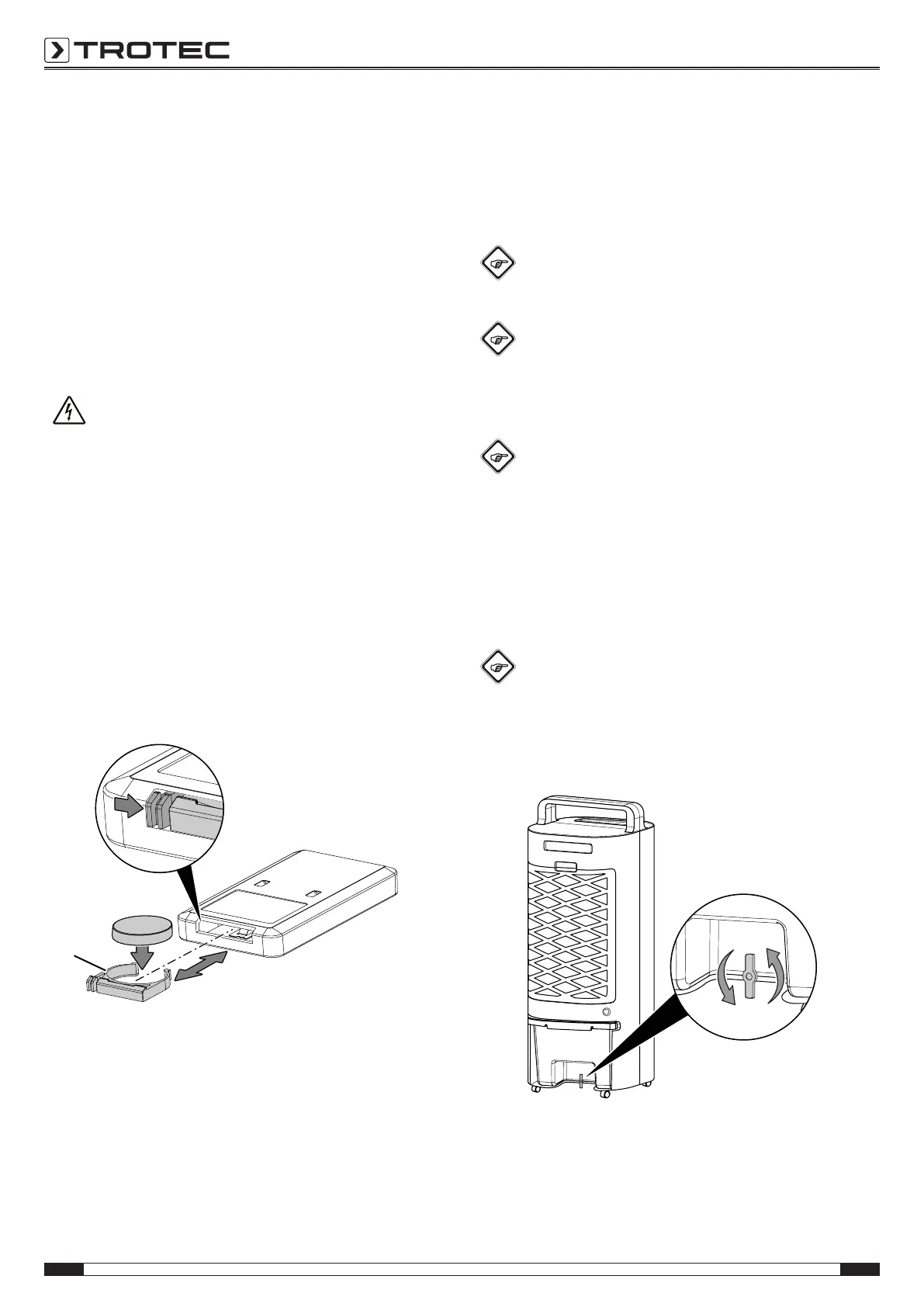 TROTEC