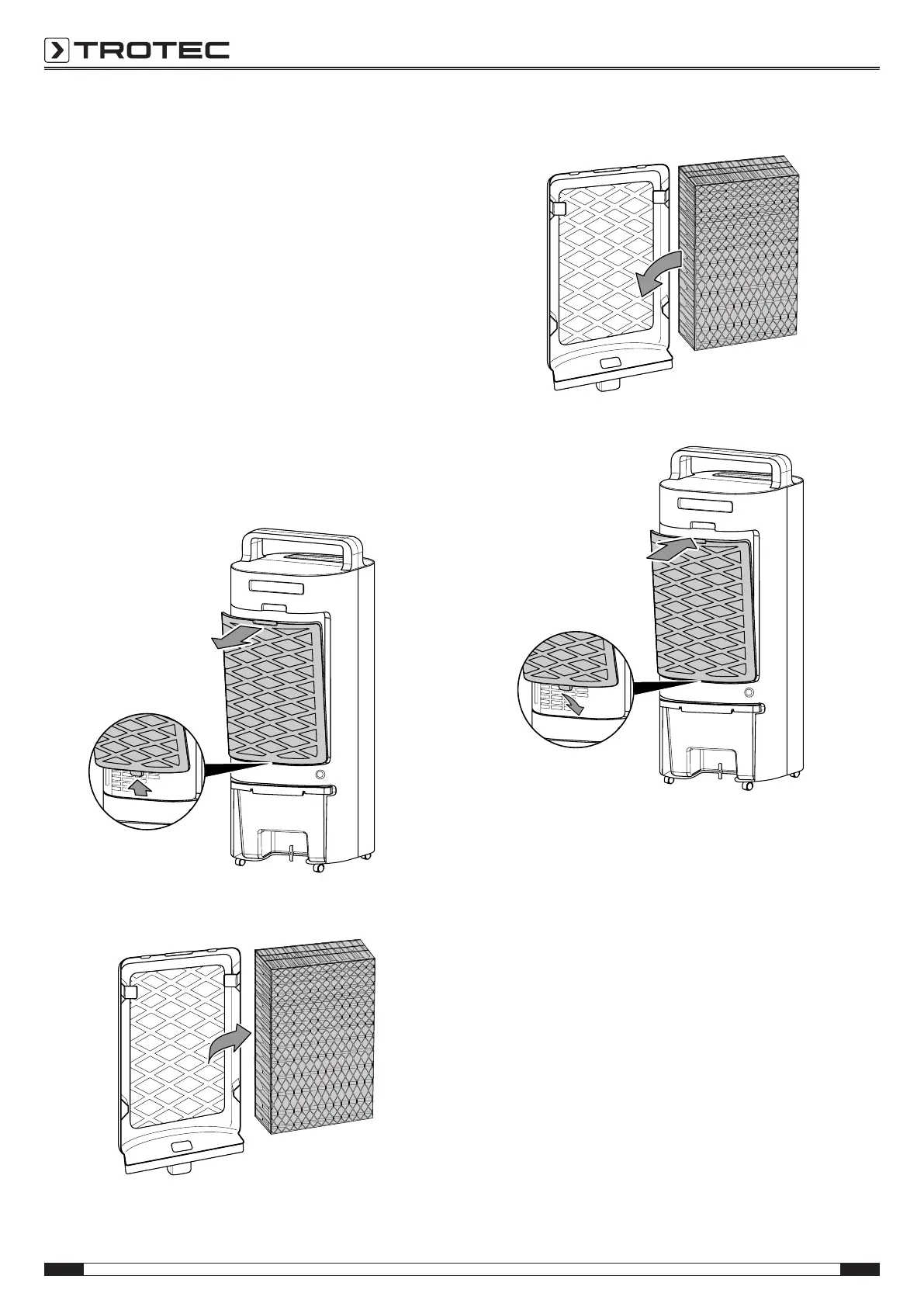 TROTEC