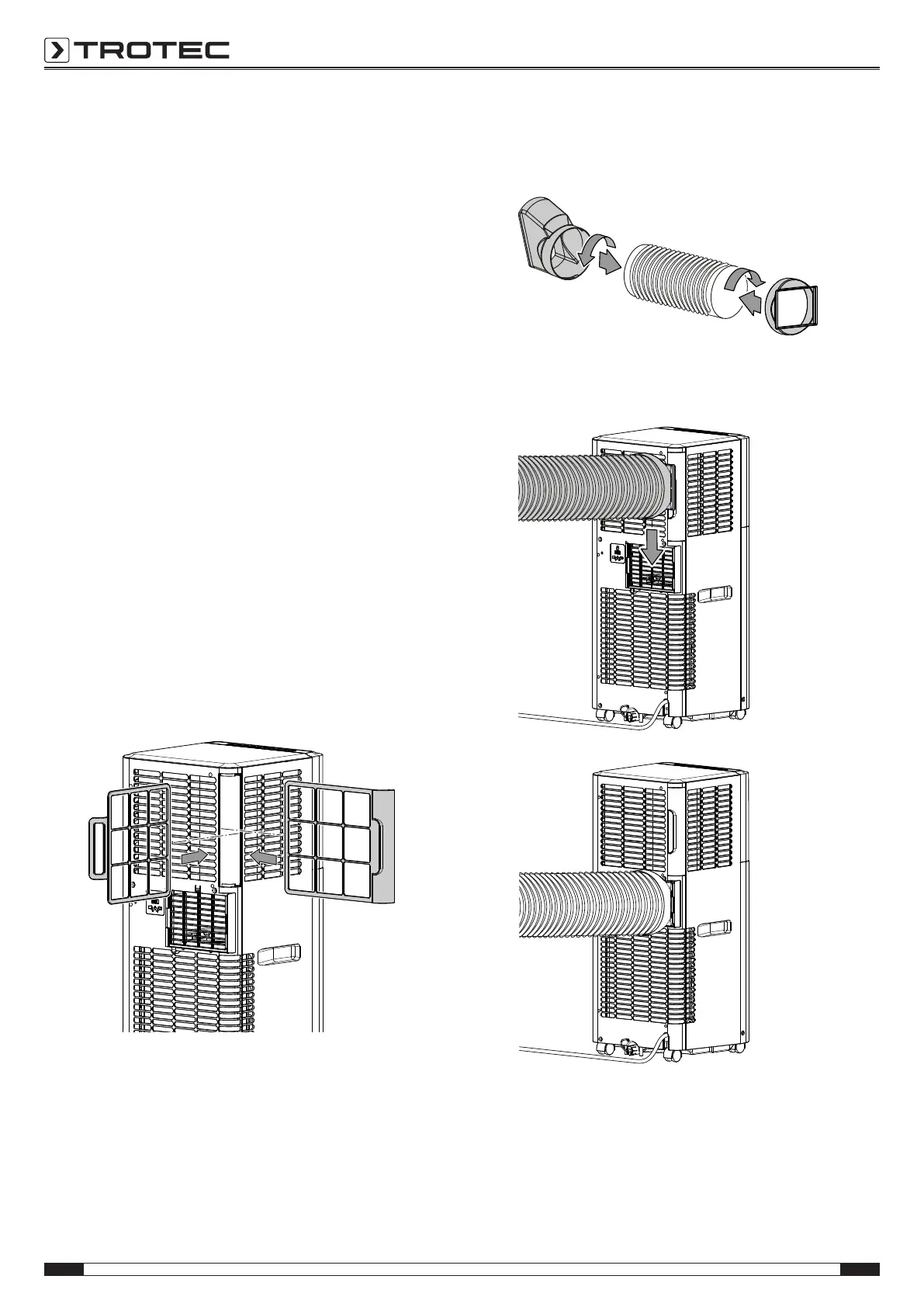 TROTEC