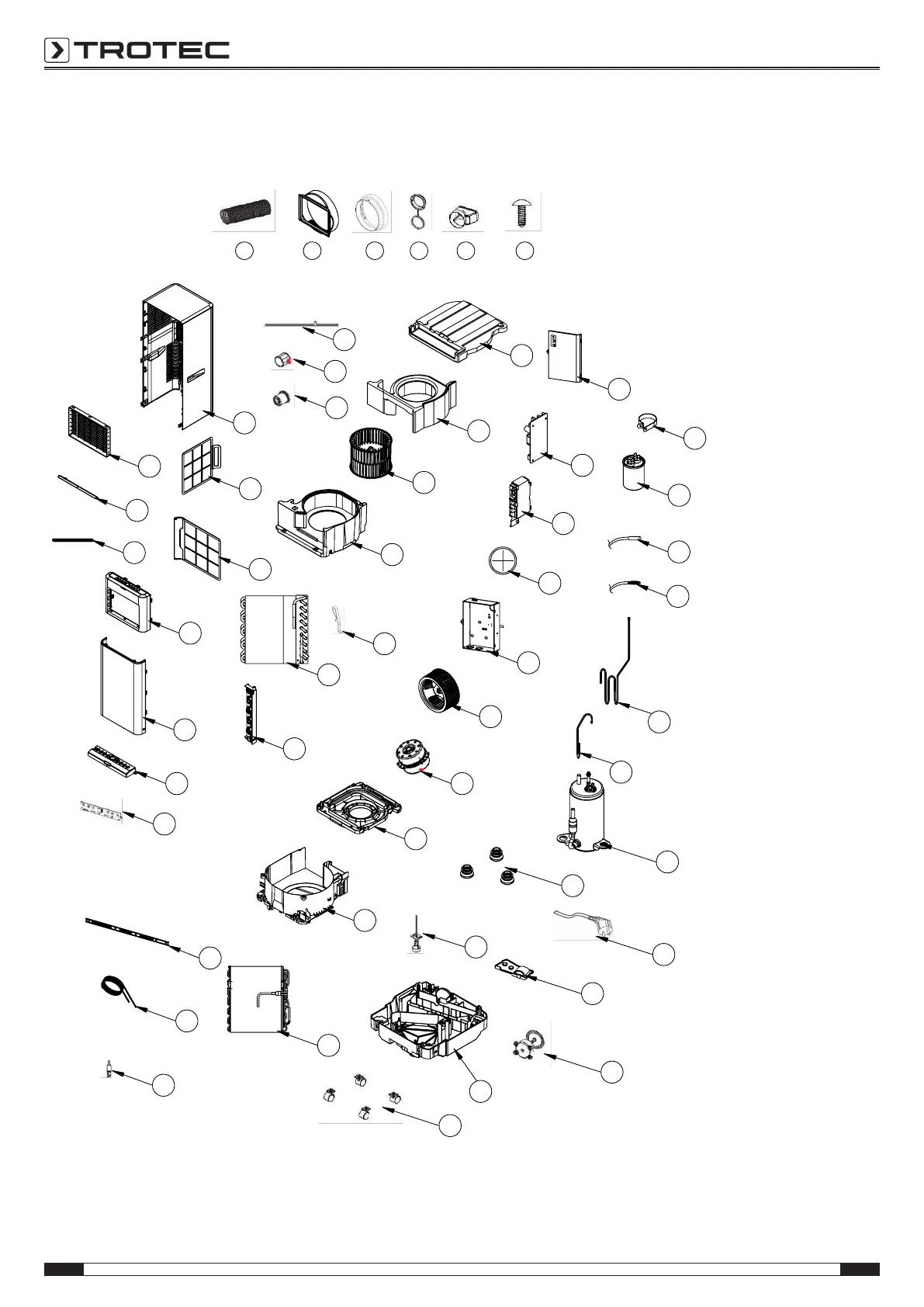 TROTEC