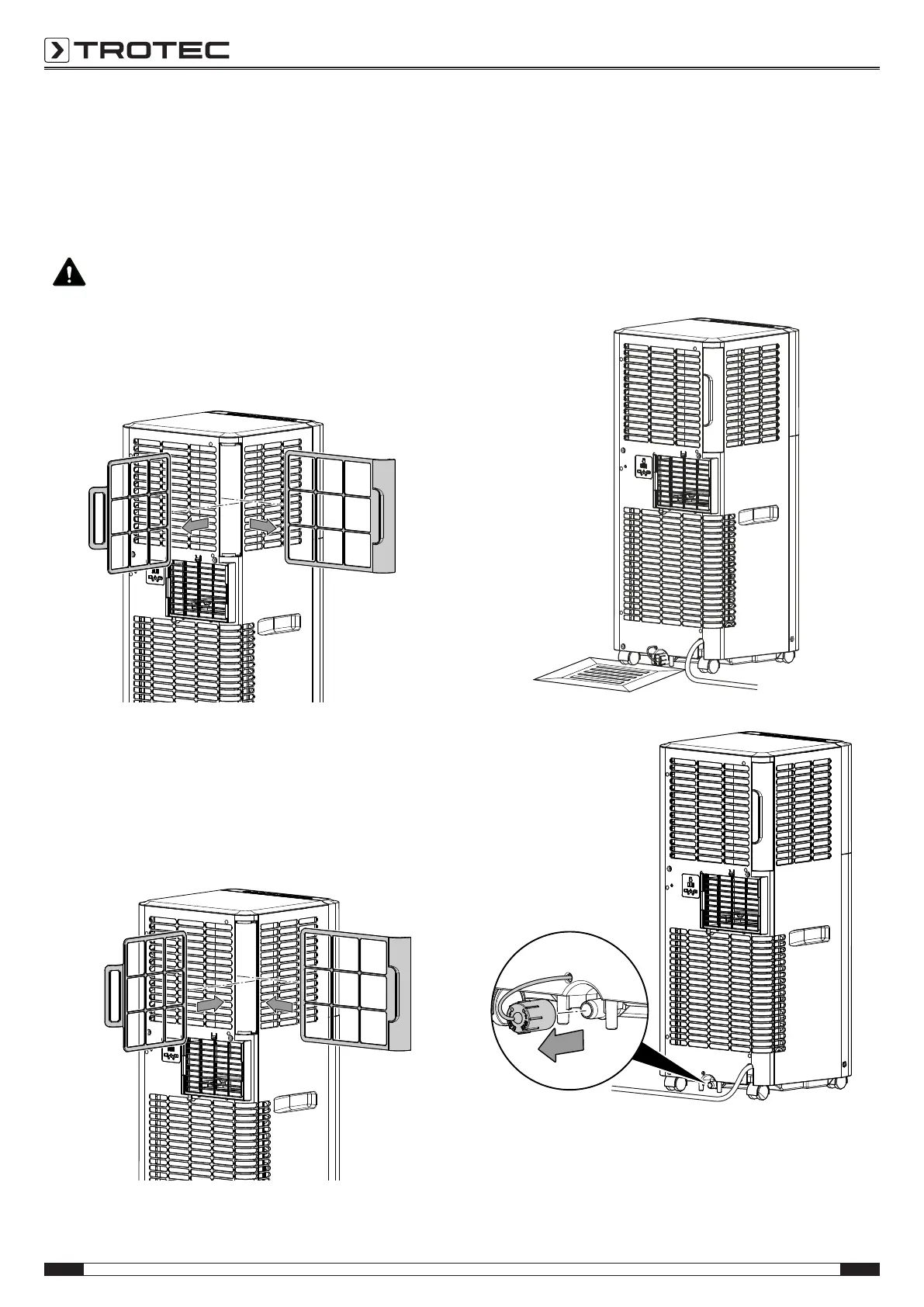 TROTEC