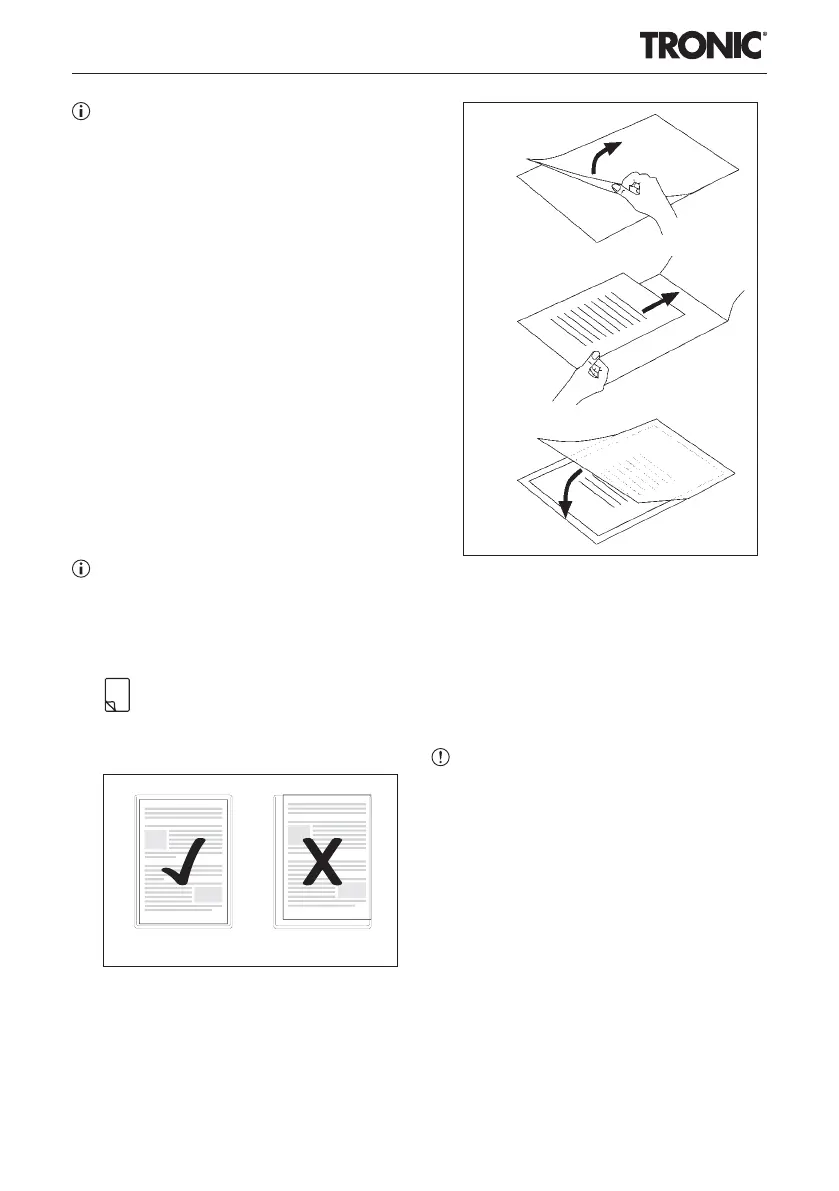 TRONIC®