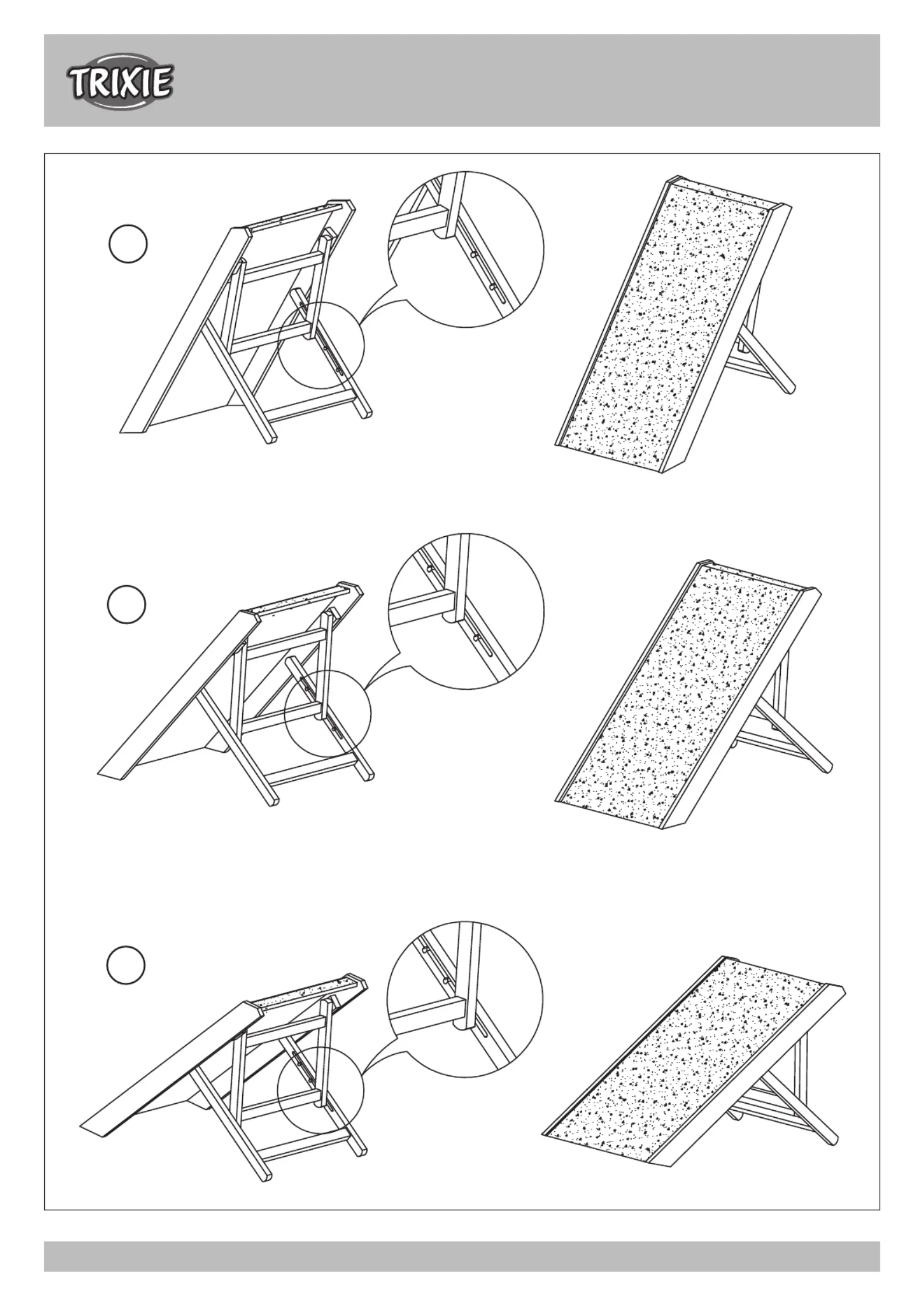 TRIXIE