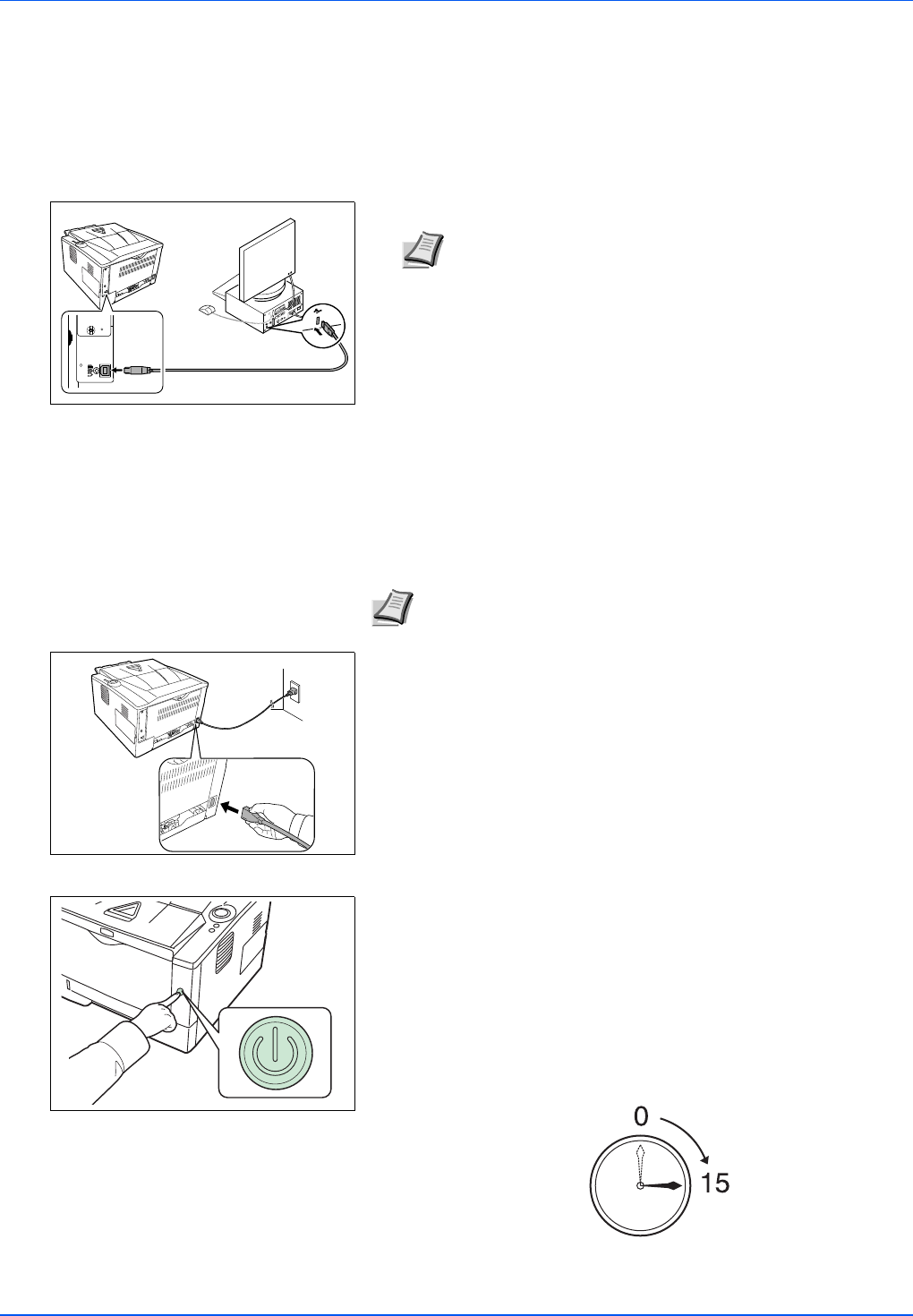 0

15