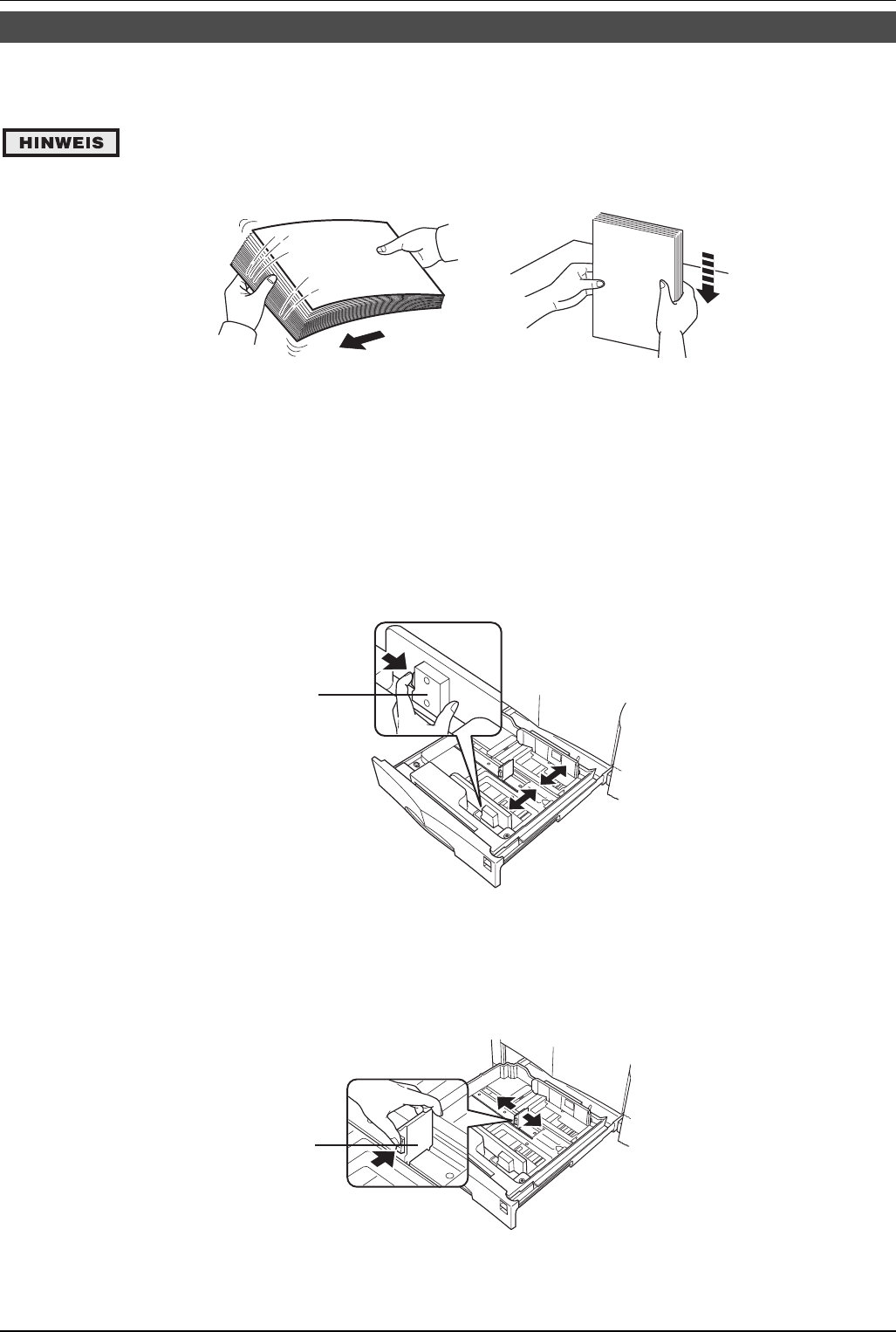 HINWEIS