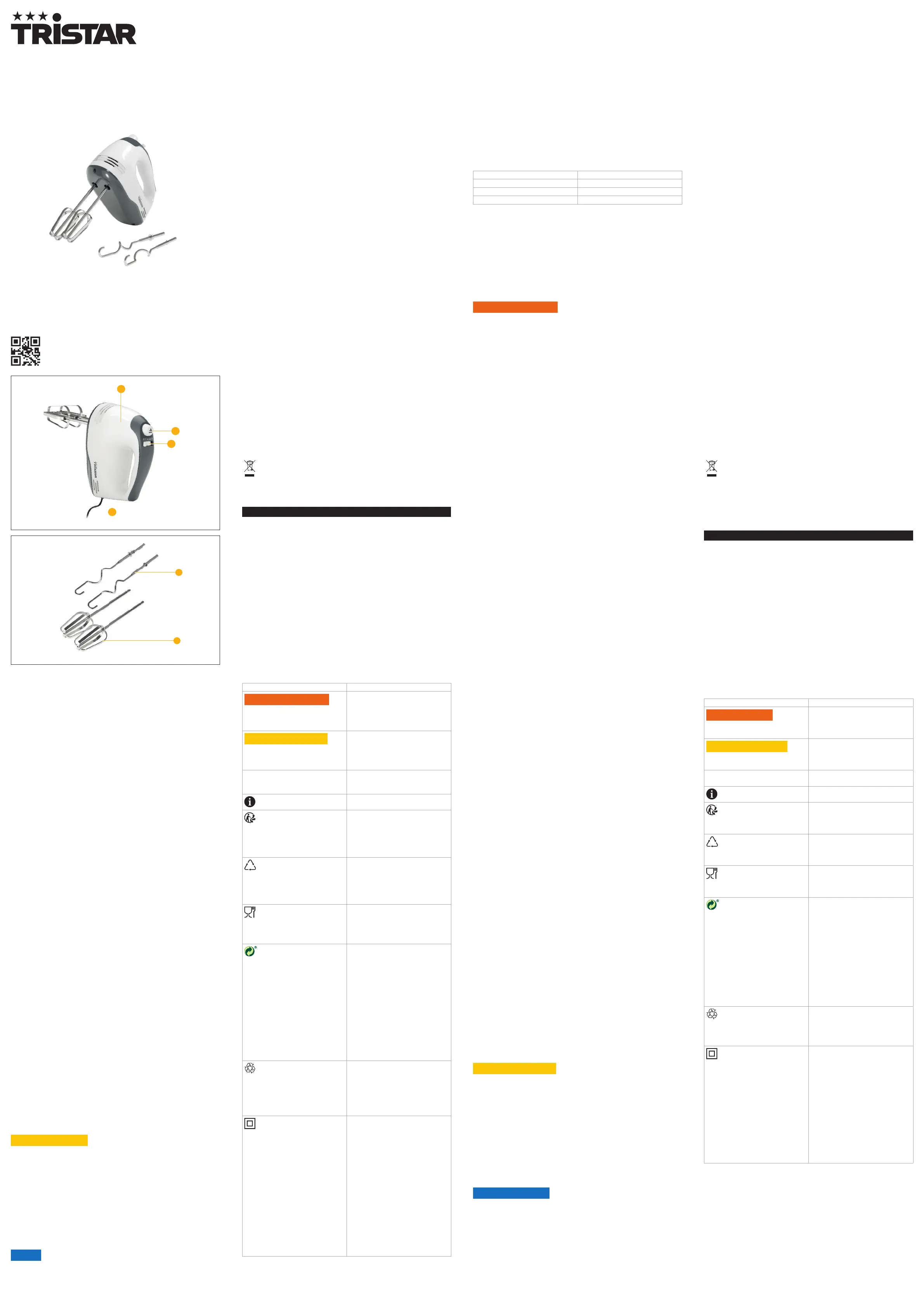 TRISTAR