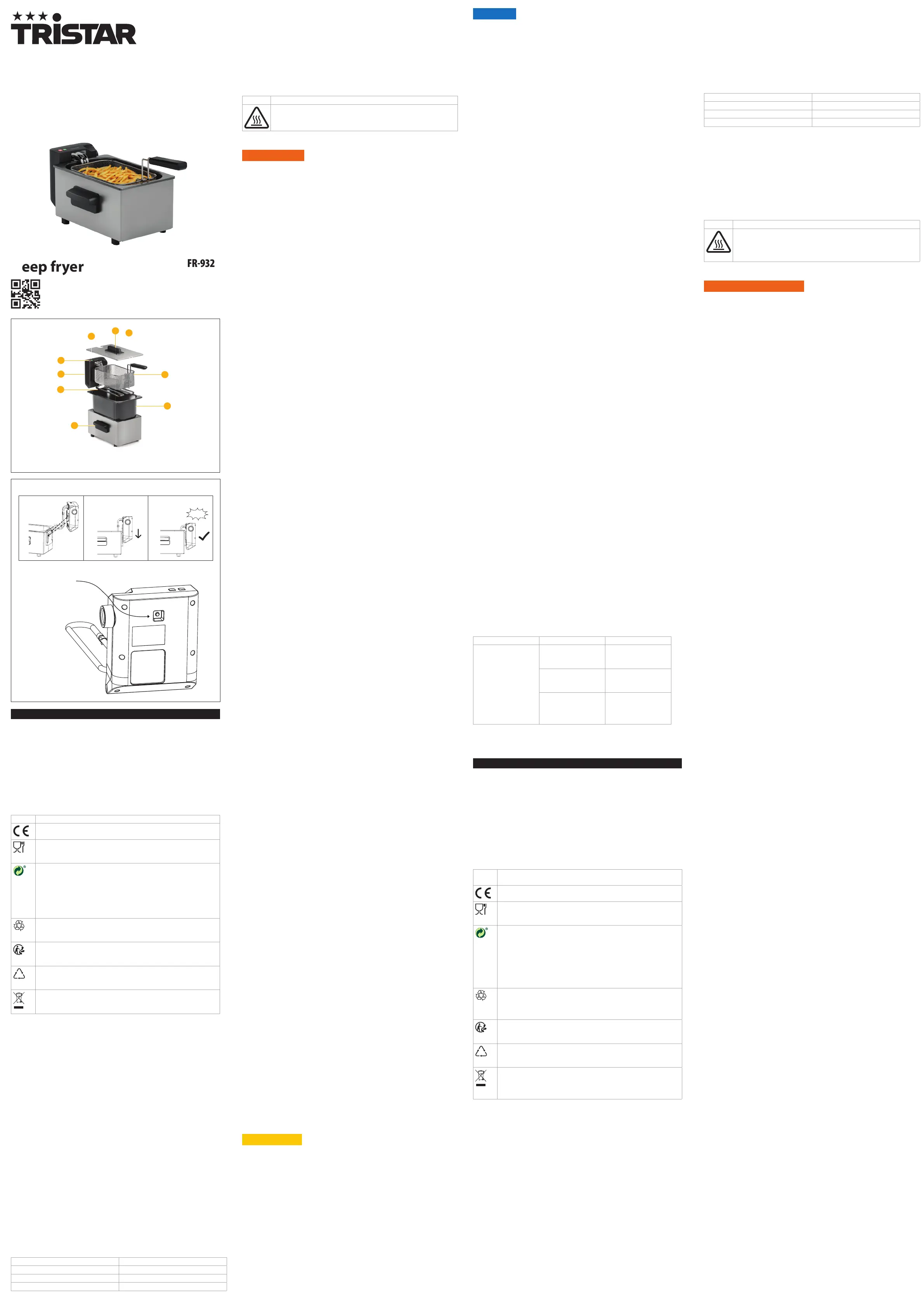 TRISTAR

eep fryer

FR-932