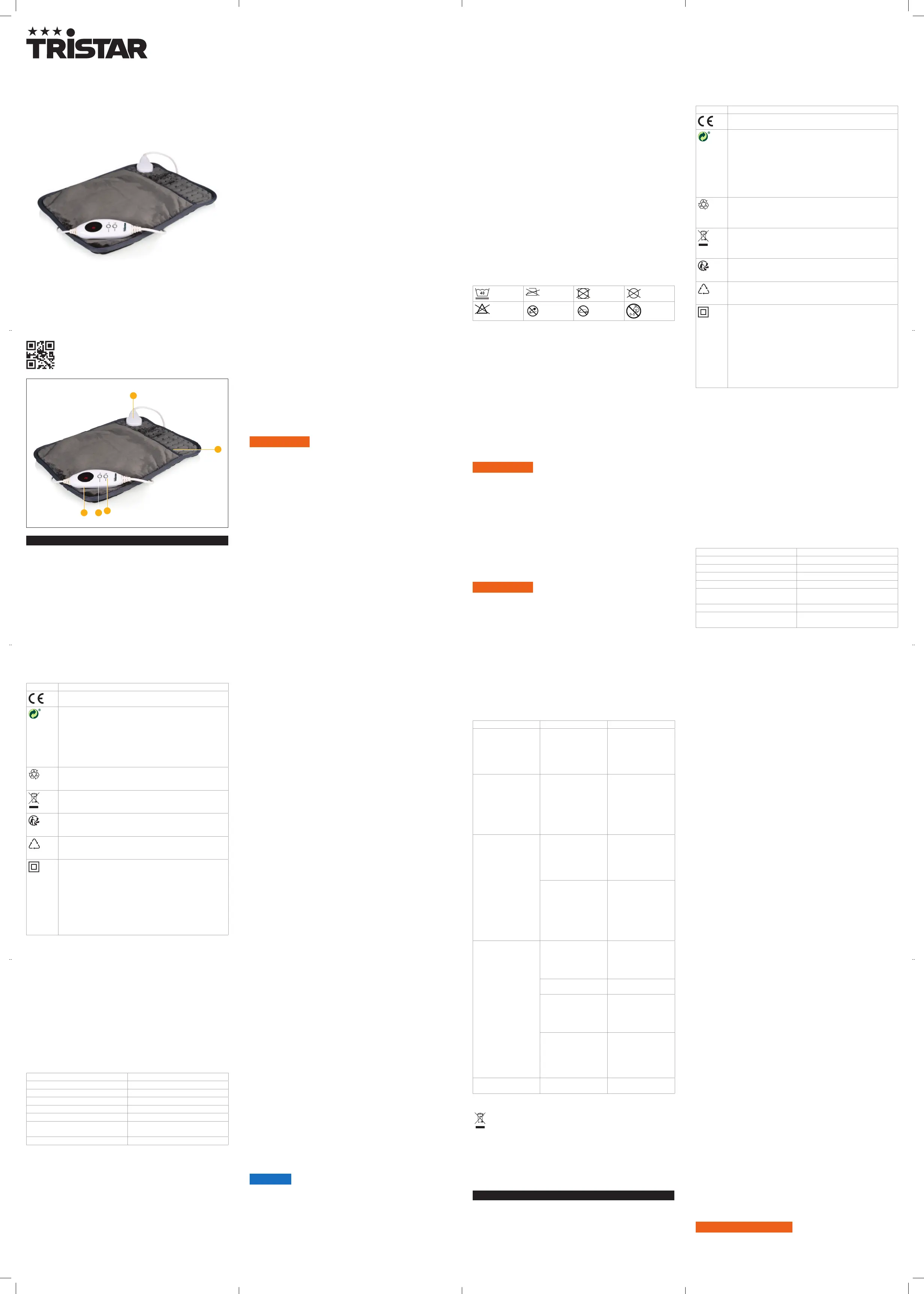 TRISTAR

40