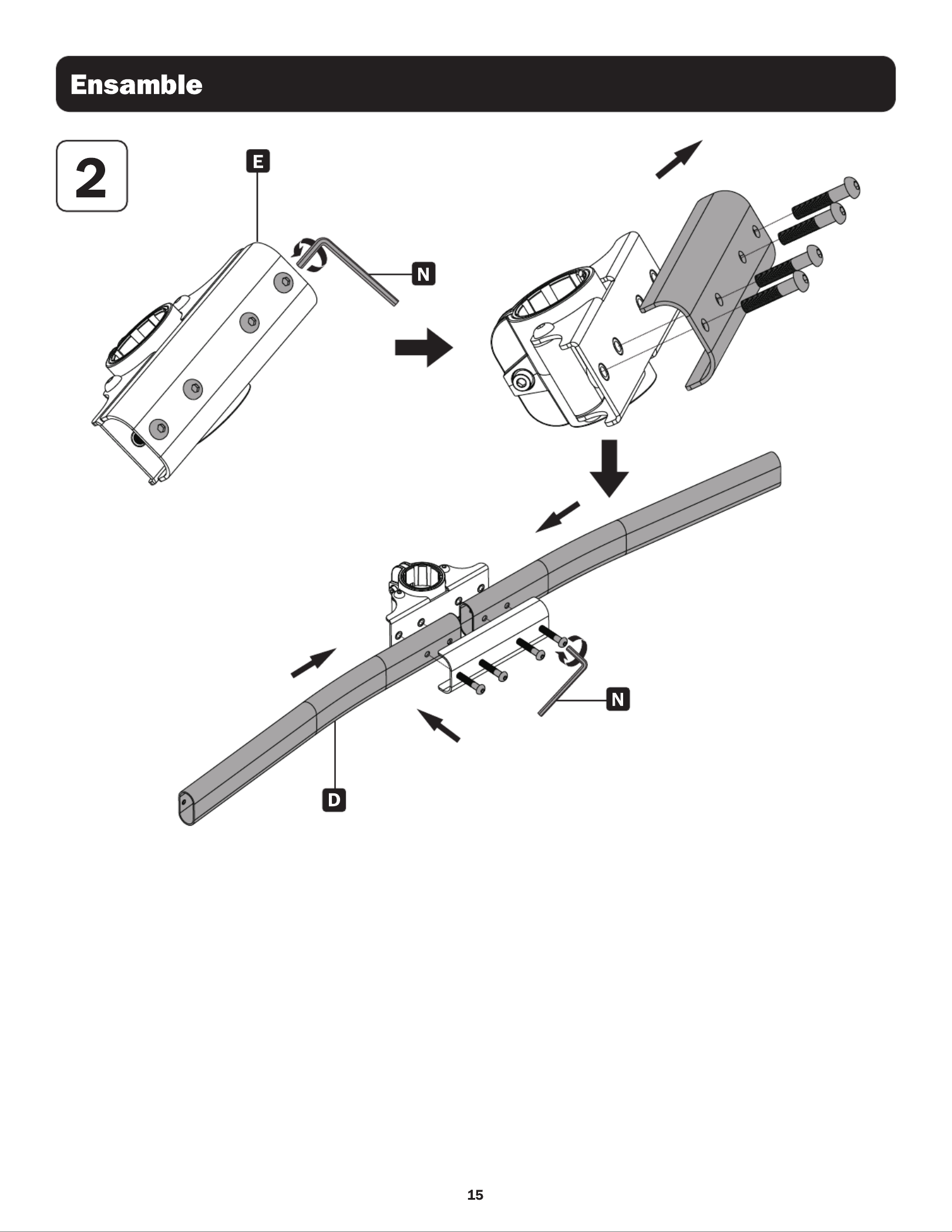 Ensamble

2

E

N

N

D

15