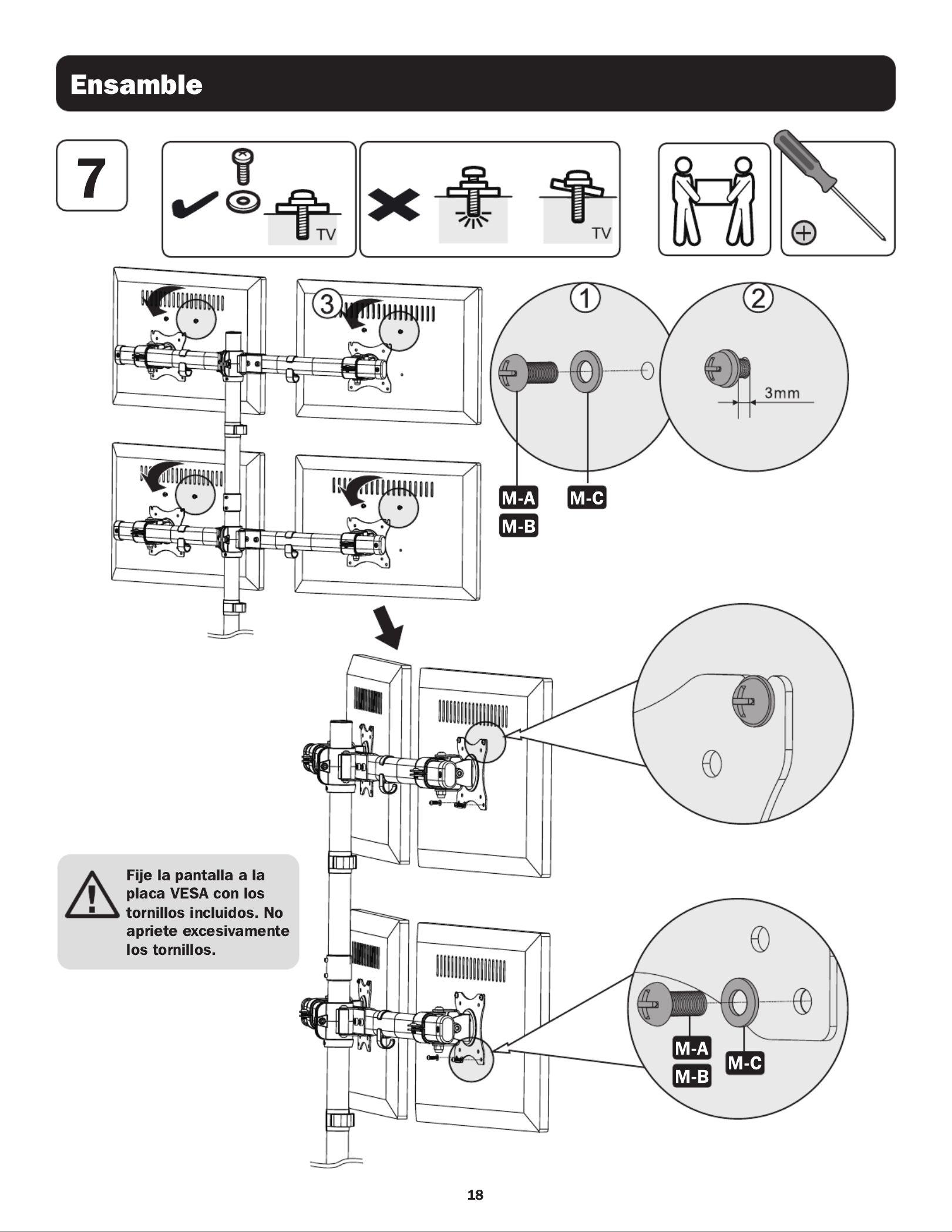 Ensamble

7

TV

TV

3

1

2

3mm

M-A

M-B

M-C

Fije la pantalla a la placa VESA con los tornillos incluidos. No apriete excesivamente los tornillos.

M-A

M-B

M-C

18