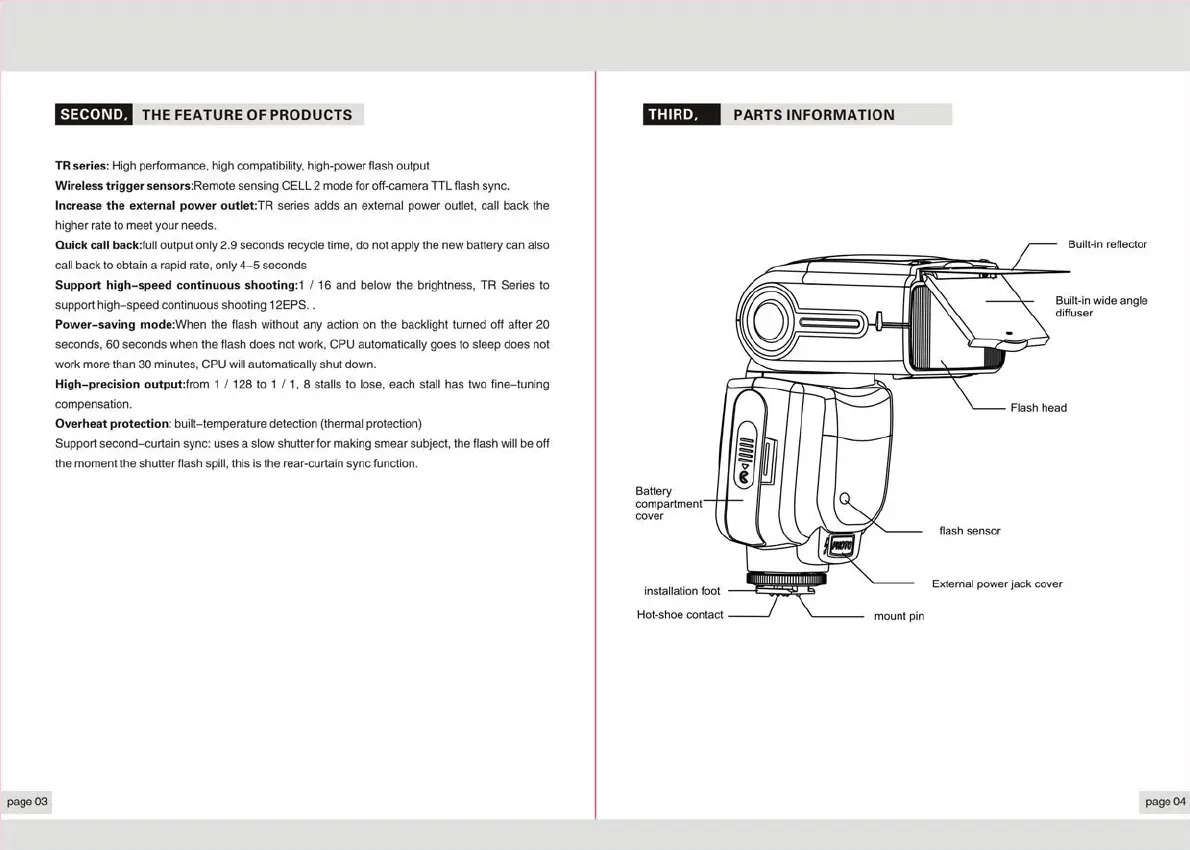 SECOND, THE FEATURE OF PRODUCTS

TR series: High performance, high compatibility, high-power flash output

Wireless trigger sensors:Remote sensing CELL 2 mode for off-camera TTL flash sync.

Increase the external power outlet:TR series adds an external power outlet, call back the higher rate to meet your needs.

Quick call back:full output only 2.9 seconds recycle time, do not apply the new battery can also call back to obtain a rapid rate, only 4–5 seconds

Support high-speed continuous shooting:1 / 16 and below the brightness, TR Series to support high-speed continuous shooting 12EPS. .

Power-saving mode:When the flash without any action on the backlight turned off after 20 seconds, 60 seconds when the flash does not work, CPU automatically goes to sleep does not work more than 30 minutes, CPU will automatically shut down.

High-precision output:from 1 / 128 to 1 / 1, 8 stalls to lose, each stall has two fine-tuning compensation.

Overheat protection: built-temperature detection (thermal protection)

Support second-curtain sync: uses a slow shutter for making smear subject, the flash will be off the moment the shutter flash spill, this is the rear-curtain sync function.

page 03

THIRD, PARTS INFORMATION

Built-in reflector

Built-in wide angle diffuser

Flash head

Battery compartment cover

flash sensor

External power jack cover

installation foot

Hot-shoe contact

mount pin

page 04