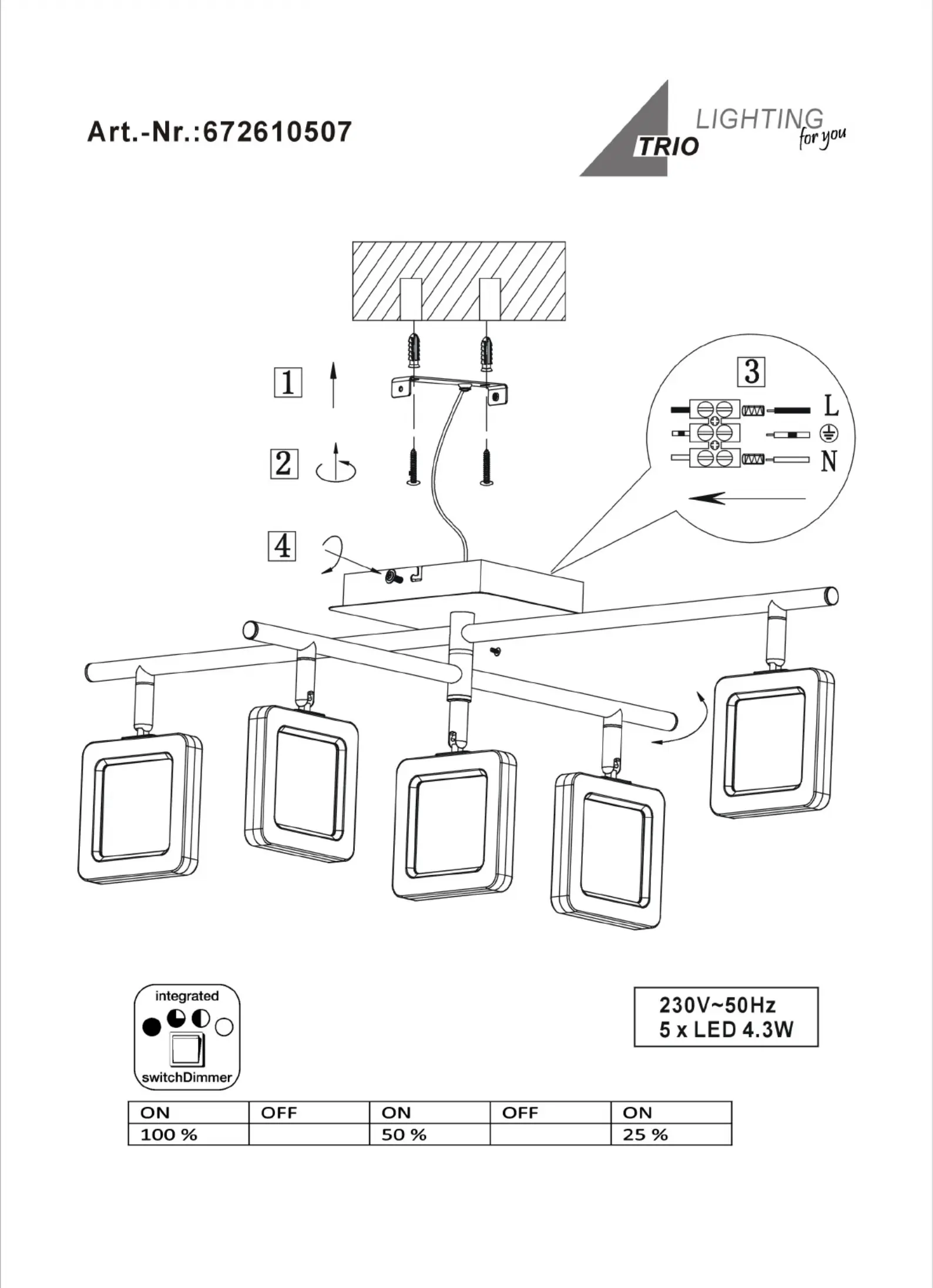 Art.-Nr.:672610507

TRIO LIGHTING for you

1

2

3

L

N

4

integrated

switchDimmer

230V~50Hz
5 x LED 4.3W

| ON | OFF | ON | OFF | ON |
|---|---|---|---|---|
| 100 % | | 50 % | | 25 % |