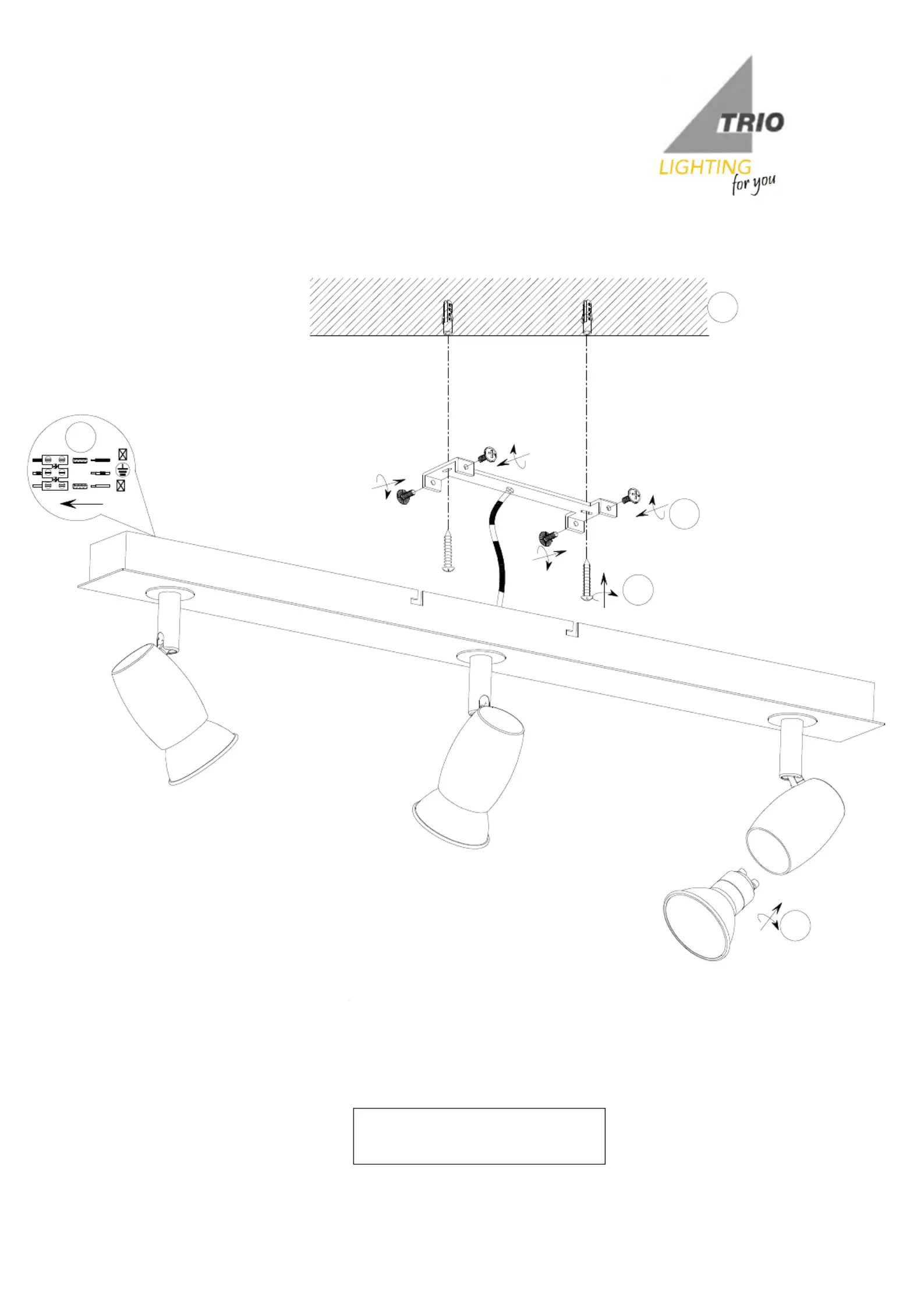 TRIO
LIGHTING
for you