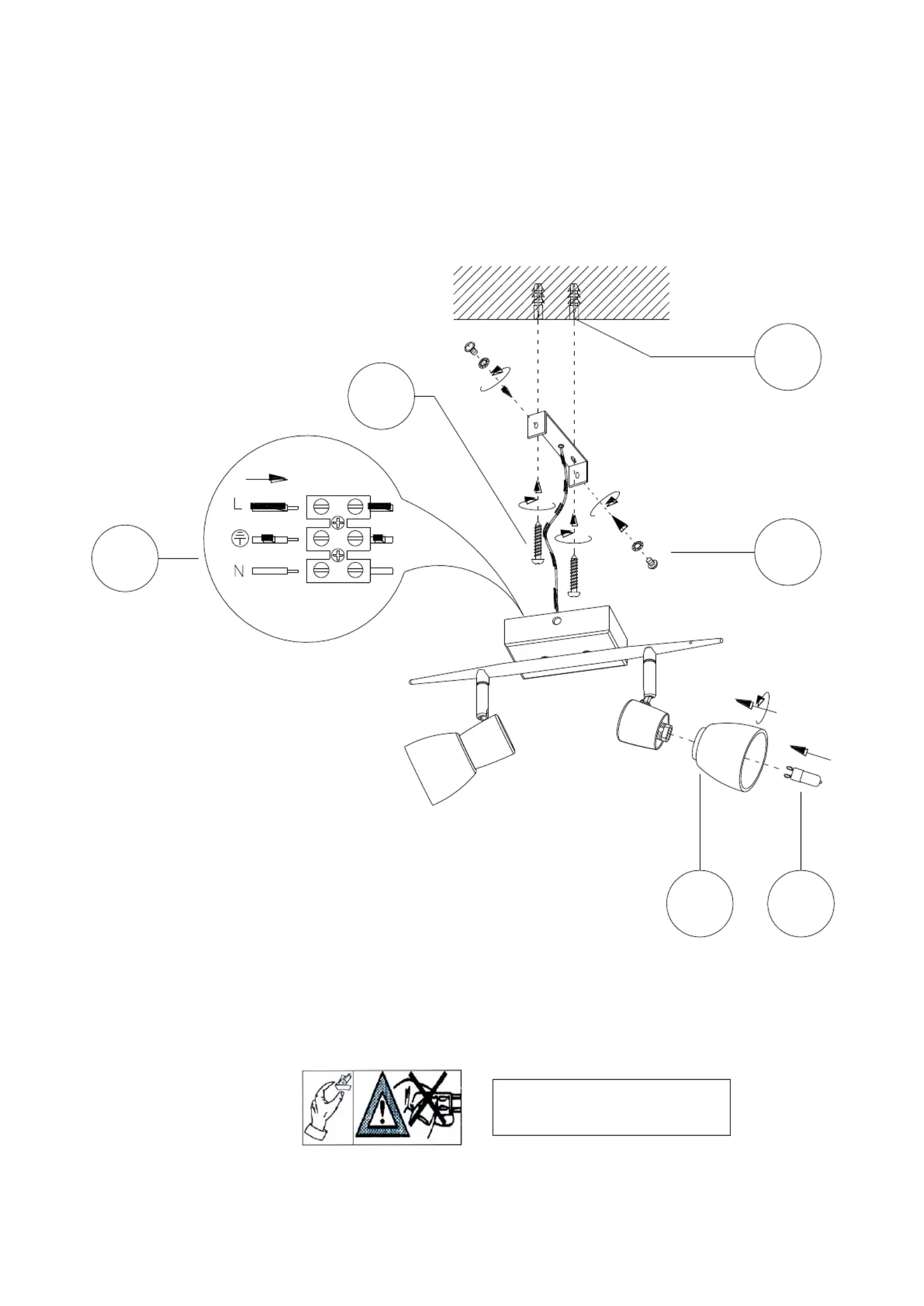 L
N