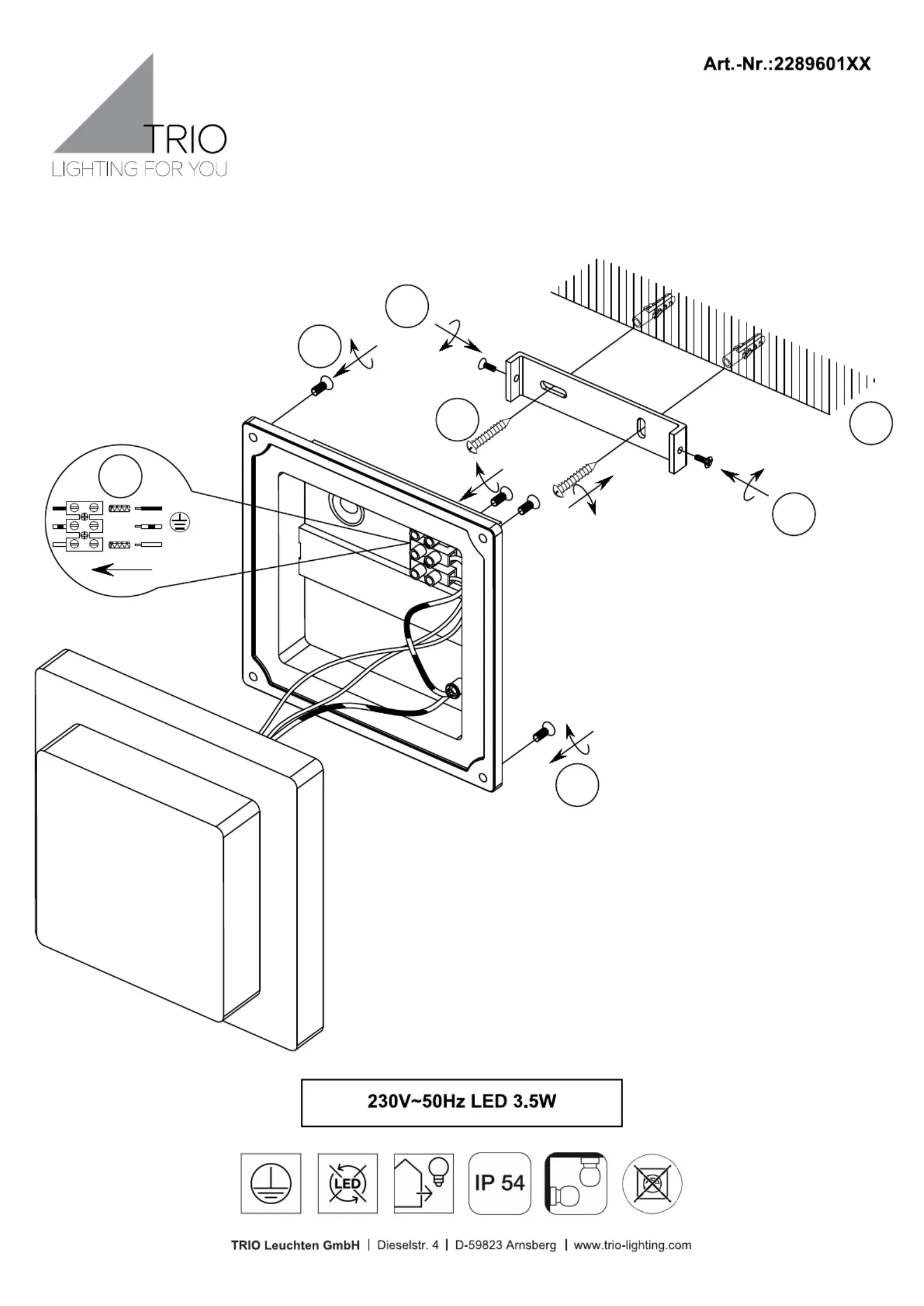 Art.-Nr.:2289601XX

TRIO
LIGHTING FOR YOU

230V~50Hz LED 3.5W

LED

IP 54

TRIO Leuchten GmbH | Dieselstr. 4 | D-59823 Arnsberg | www.trio-lighting.com