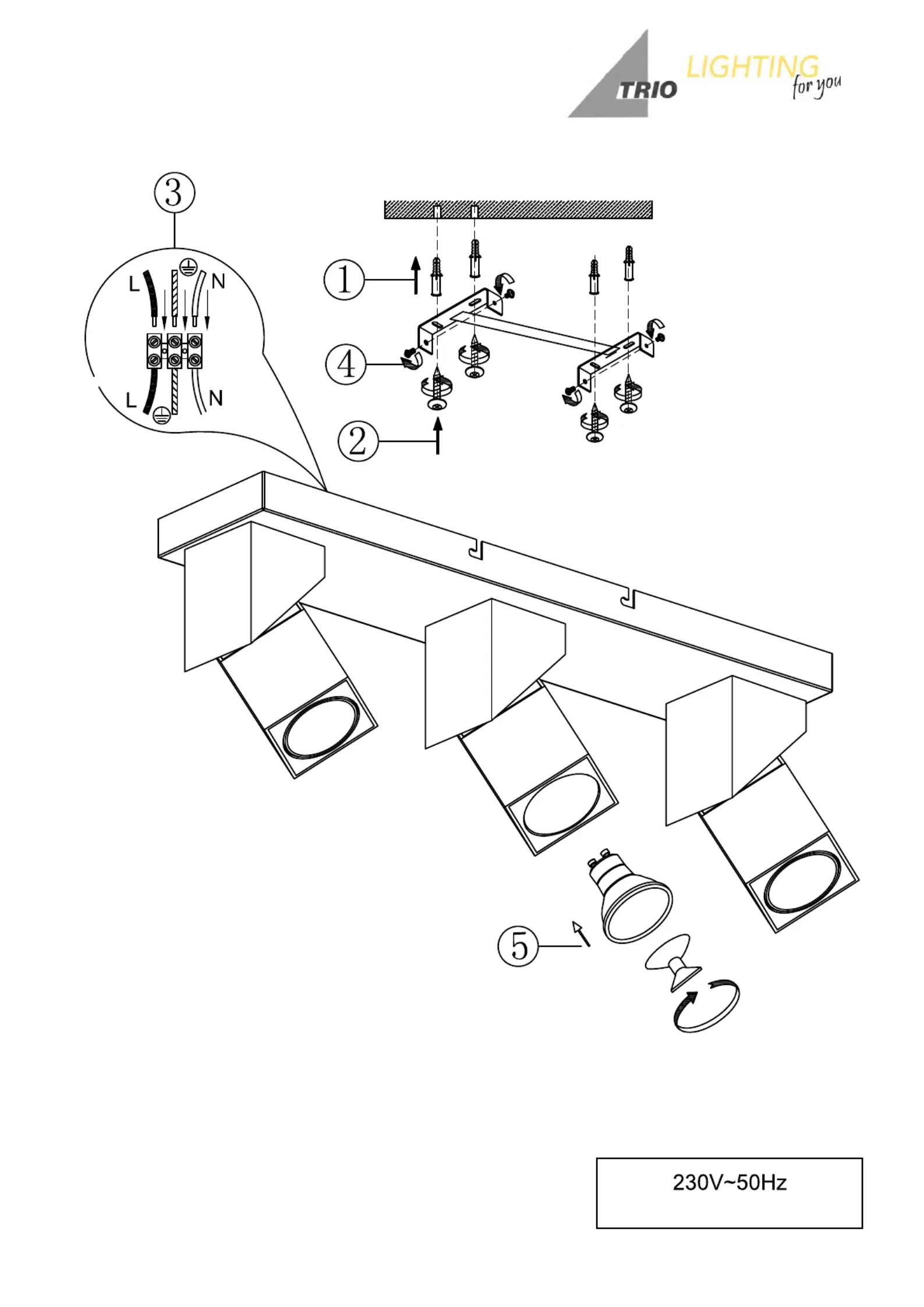 TRIO LIGHTING for you

3

L N

L N

1

4

2

5

230V~50Hz