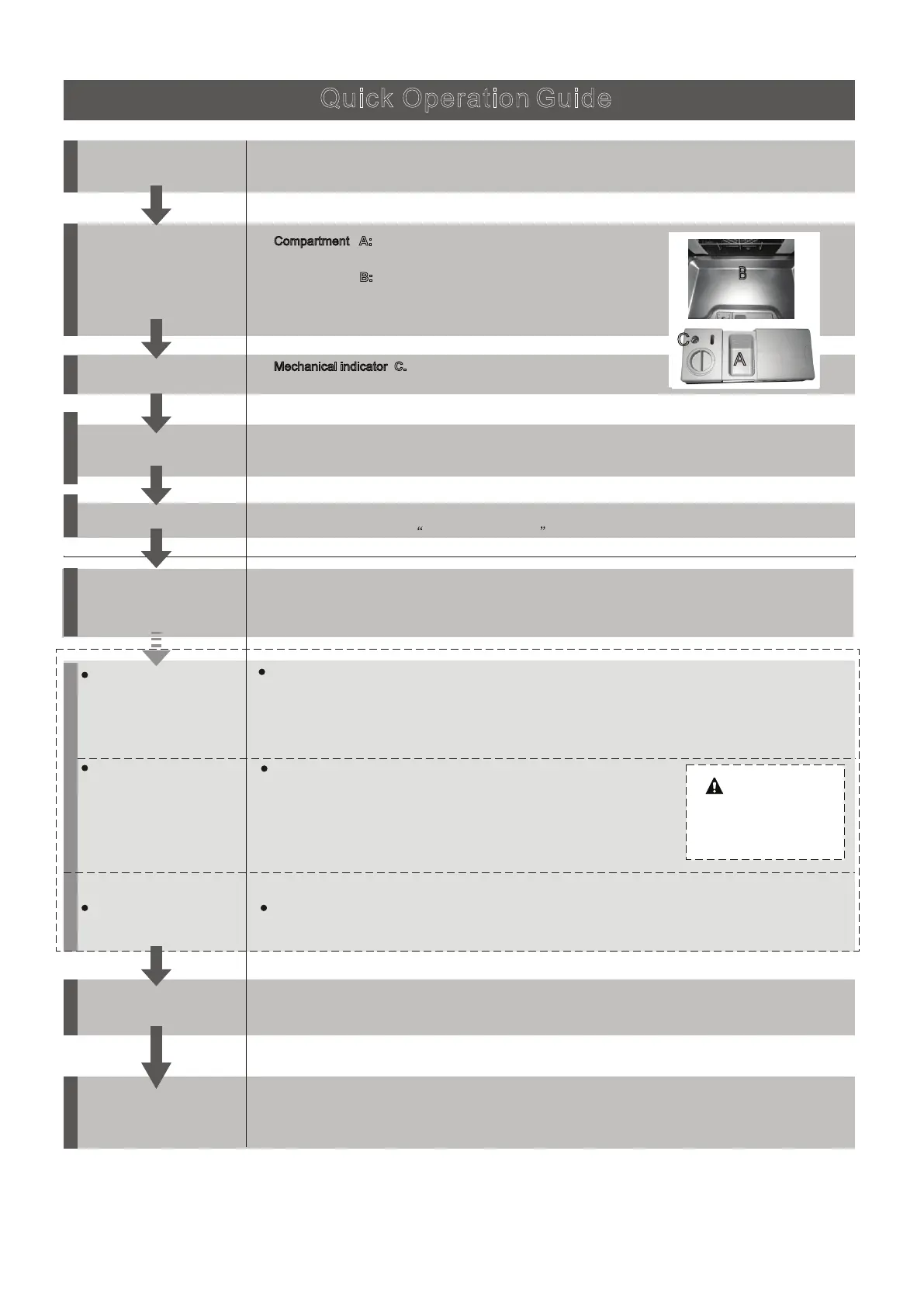 Quick Operation Guide

Compartment A:

B:

B

C

A

Mechanical indicator C.

“ ”