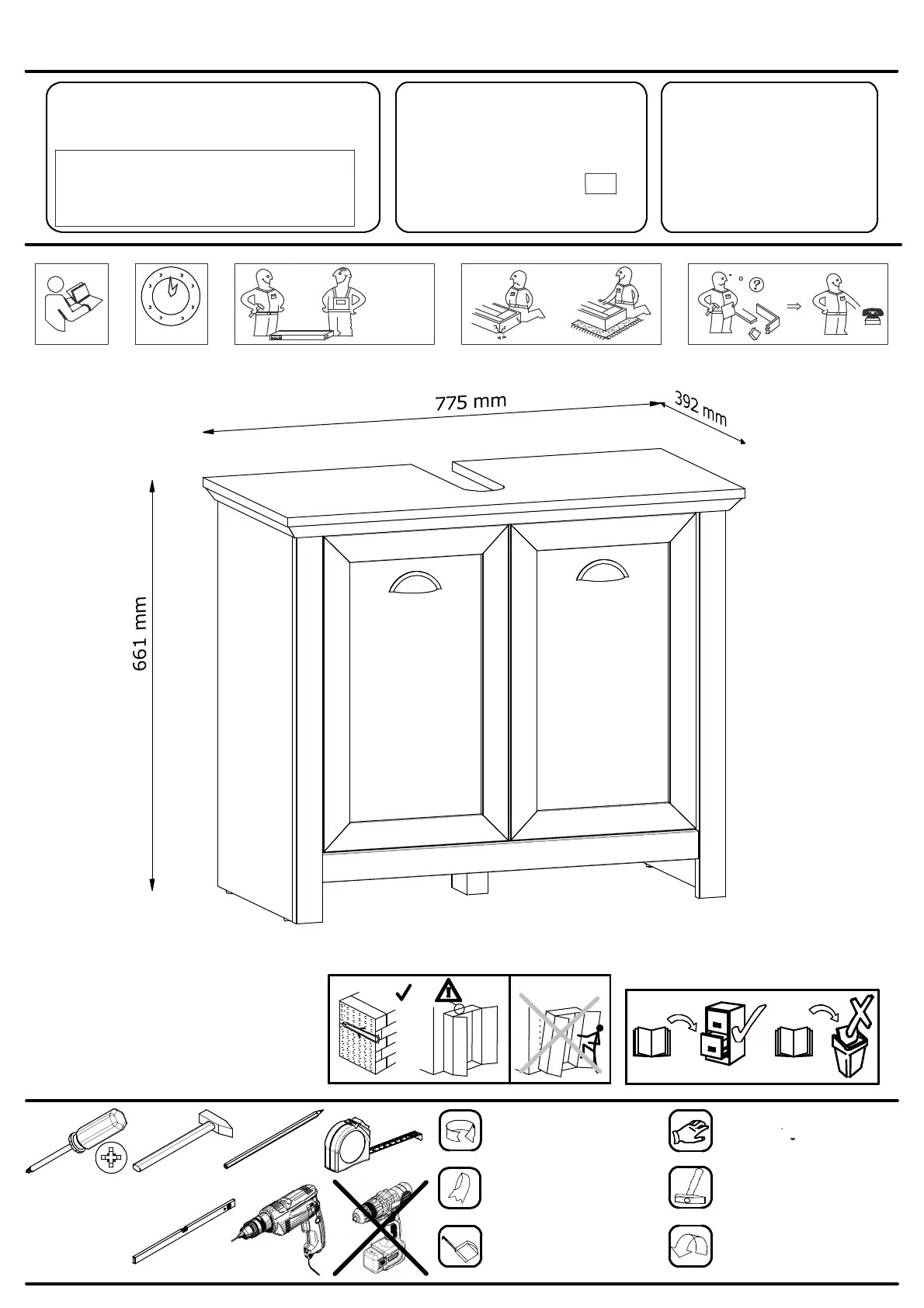 775 mm

392 mm

661 mm