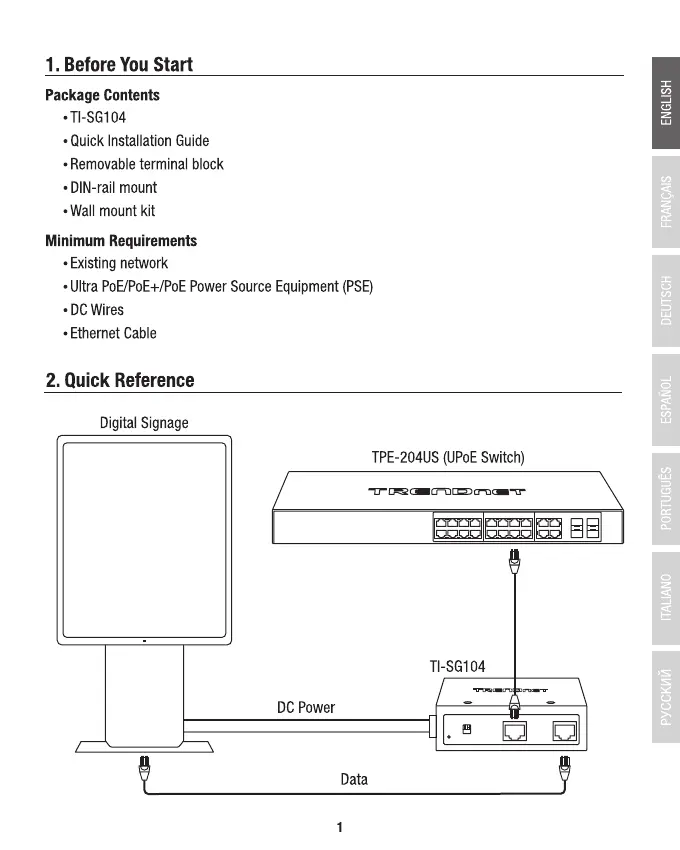 1. Before You Start

Package Contents
• TI-SG104
• Quick Installation Guide
• Removable terminal block
• DIN-rail mount
• Wall mount kit

Minimum Requirements
• Existing network
• Ultra PoE/PoE+/PoE Power Source Equipment (PSE)
• DC Wires
• Ethernet Cable

2. Quick Reference

Digital Signage

TPE-204US (UPoE Switch)

TRENDnet

TI-SG104

TRENDnet

DC Power

Data

1

ENGLISH

FRANÇAIS

DEUTSCH

ESPAÑOL

PORTUGUÊS

ITALIANO

РУССКИЙ