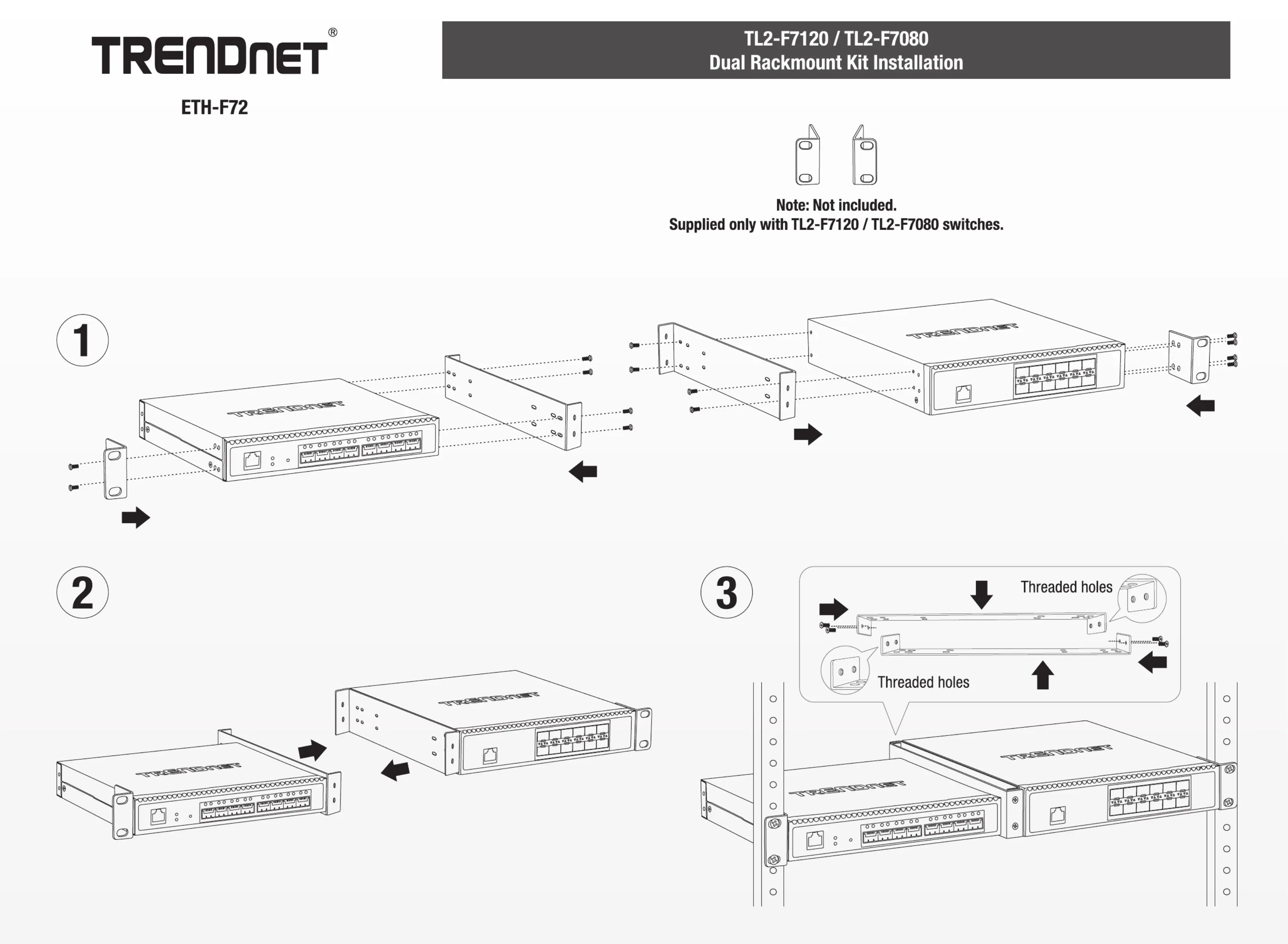 TRENDnET®

ETH-F72

TL2-F7120 / TL2-F7080
Dual Rackmount Kit Installation

Note: Not included.
Supplied only with TL2-F7120 / TL2-F7080 switches.

1

TRENDnET

TRENDnET

2

TRENDnET

TRENDnET

3

Threaded holes

Threaded holes

TRENDnET

TRENDnET