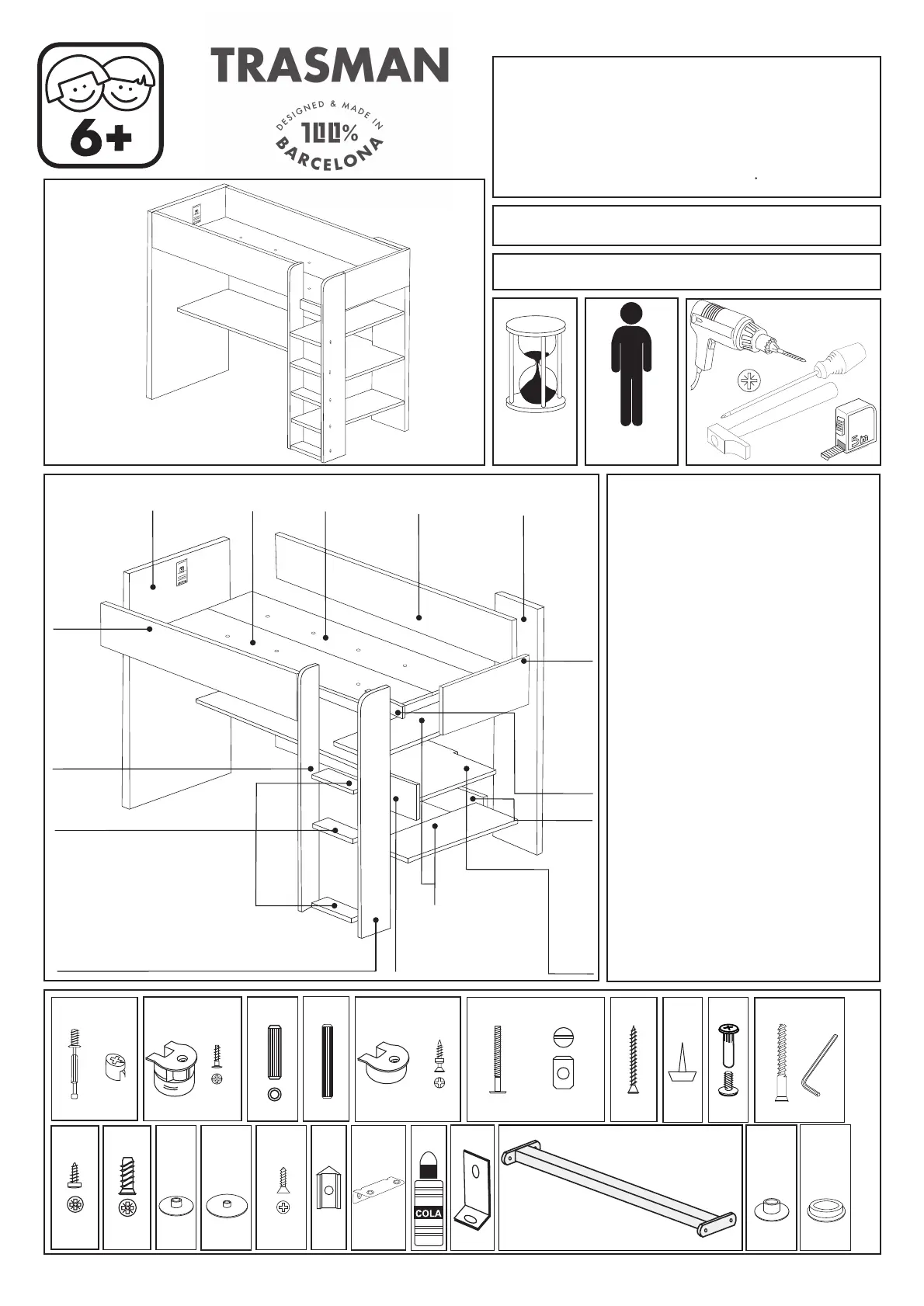 6+

TRASMAN

DESIGNED & MADE IN
100%
BARCELONA

5m

COLA