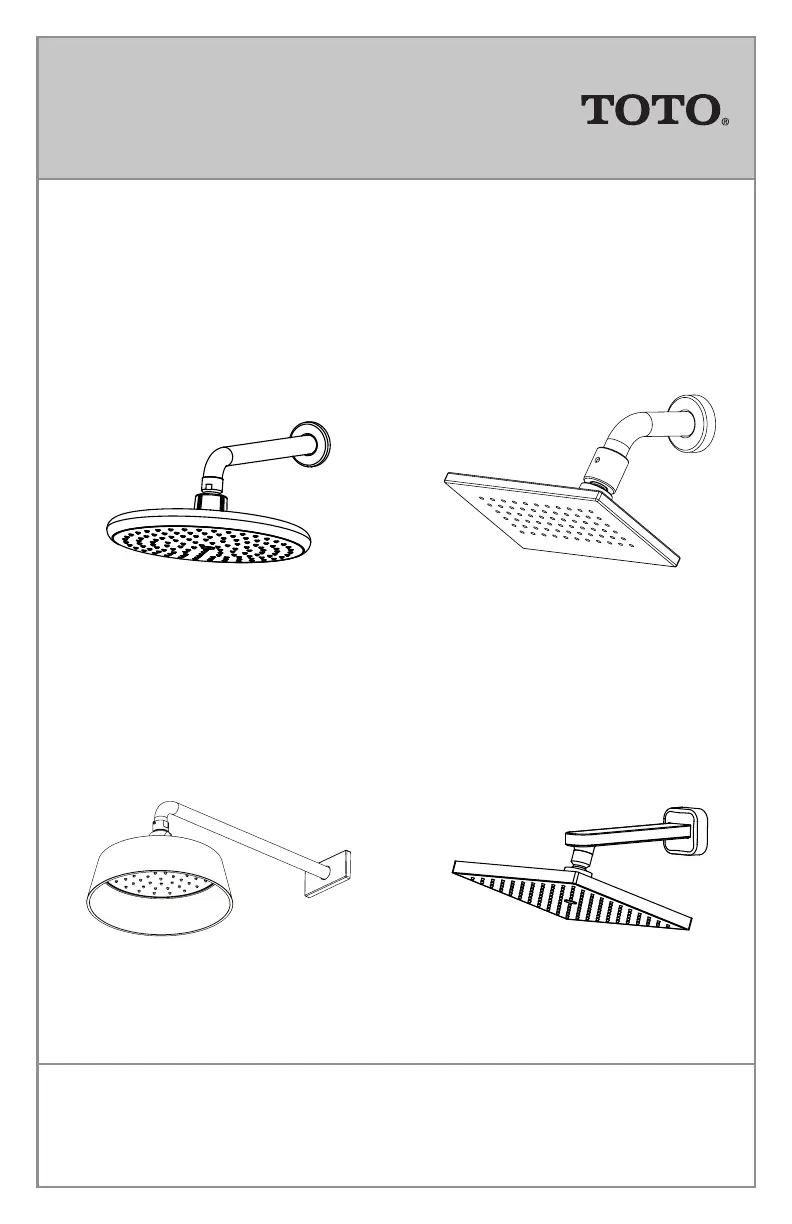 TOTO®