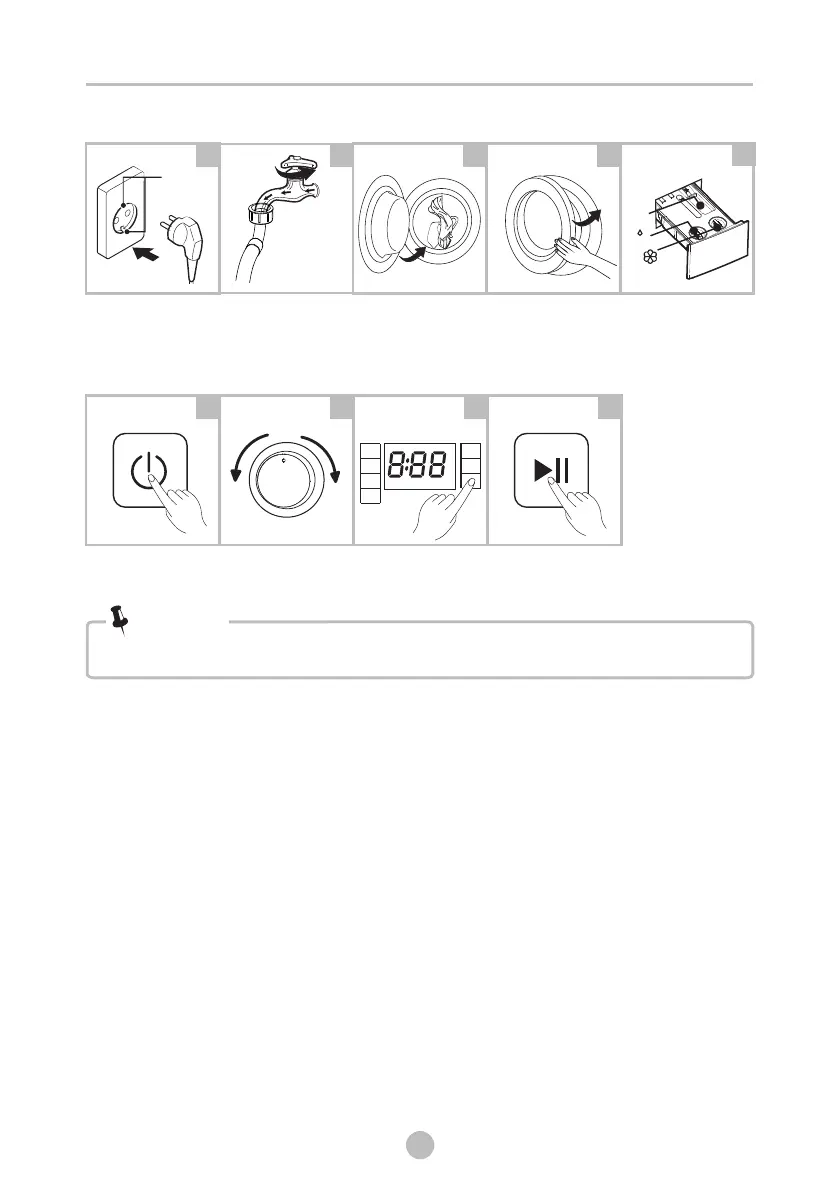 8:88