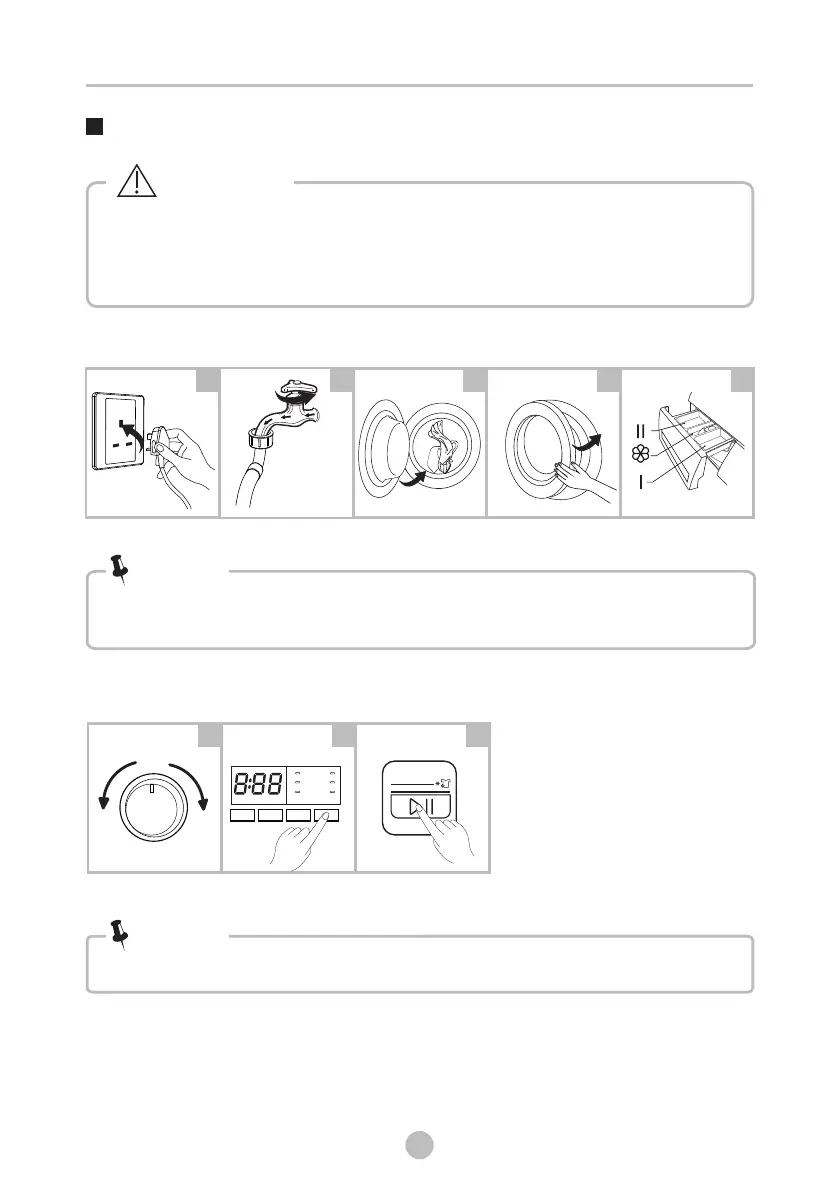 II

I

8:88