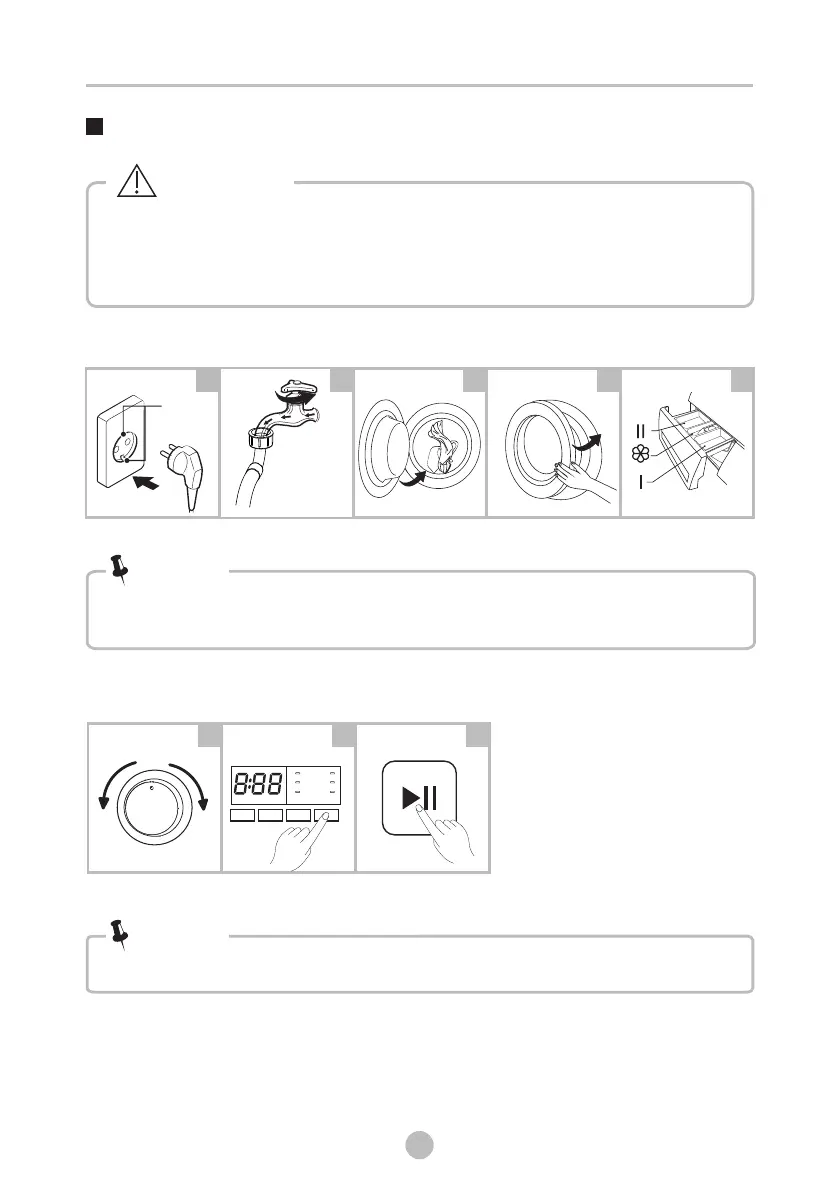 II

I

8:88