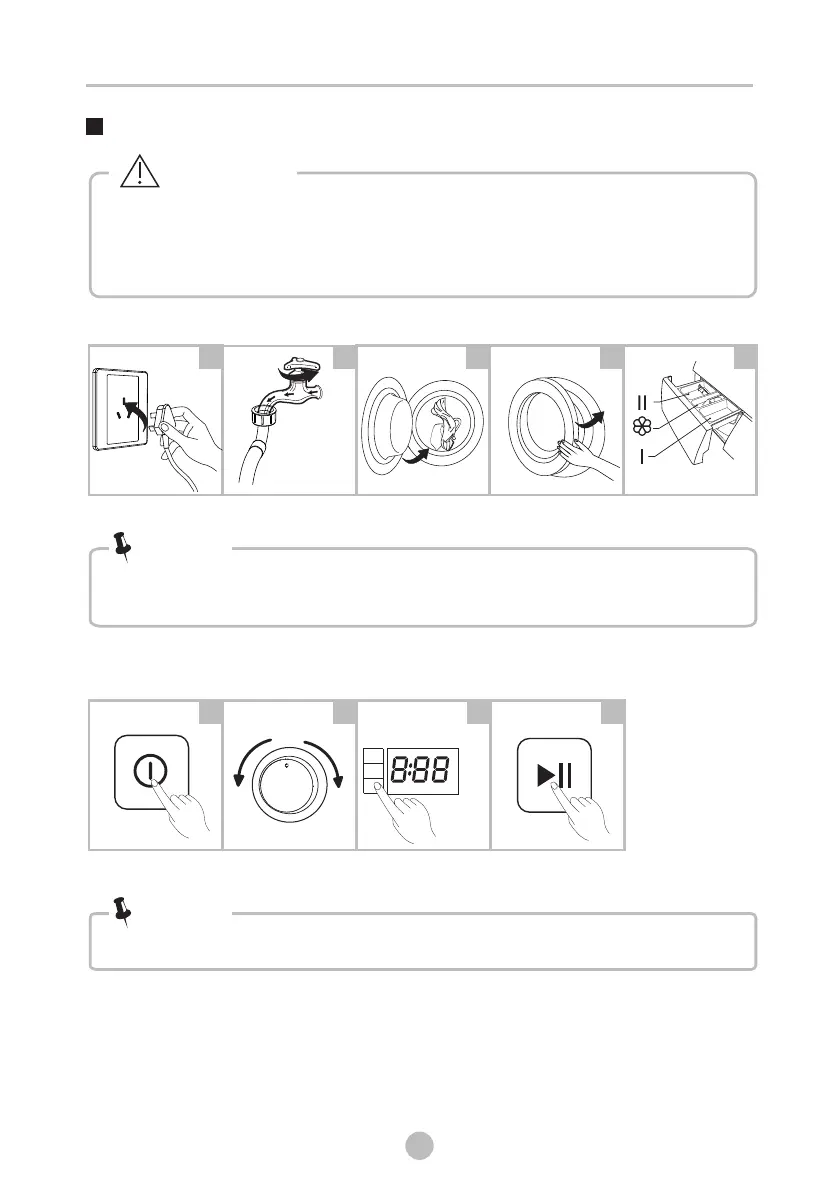 II

I

8:88