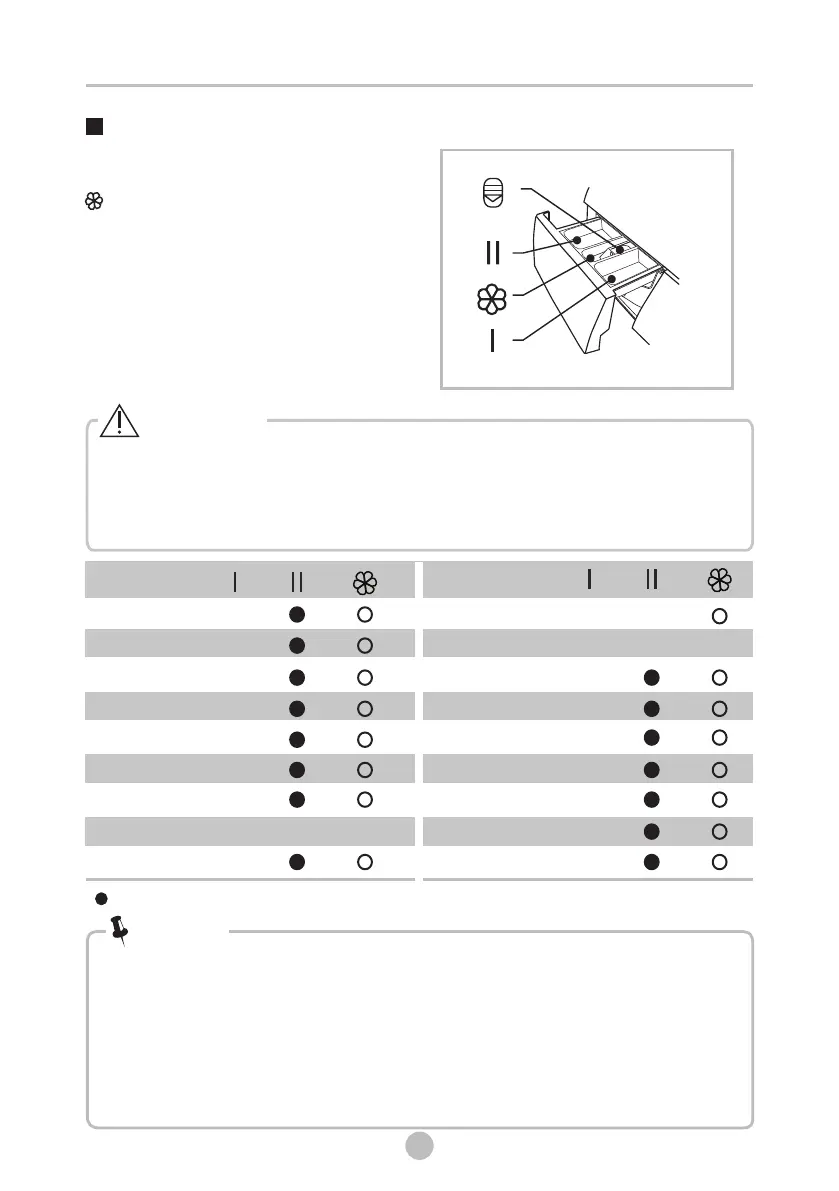 I
II
I
II
I
II