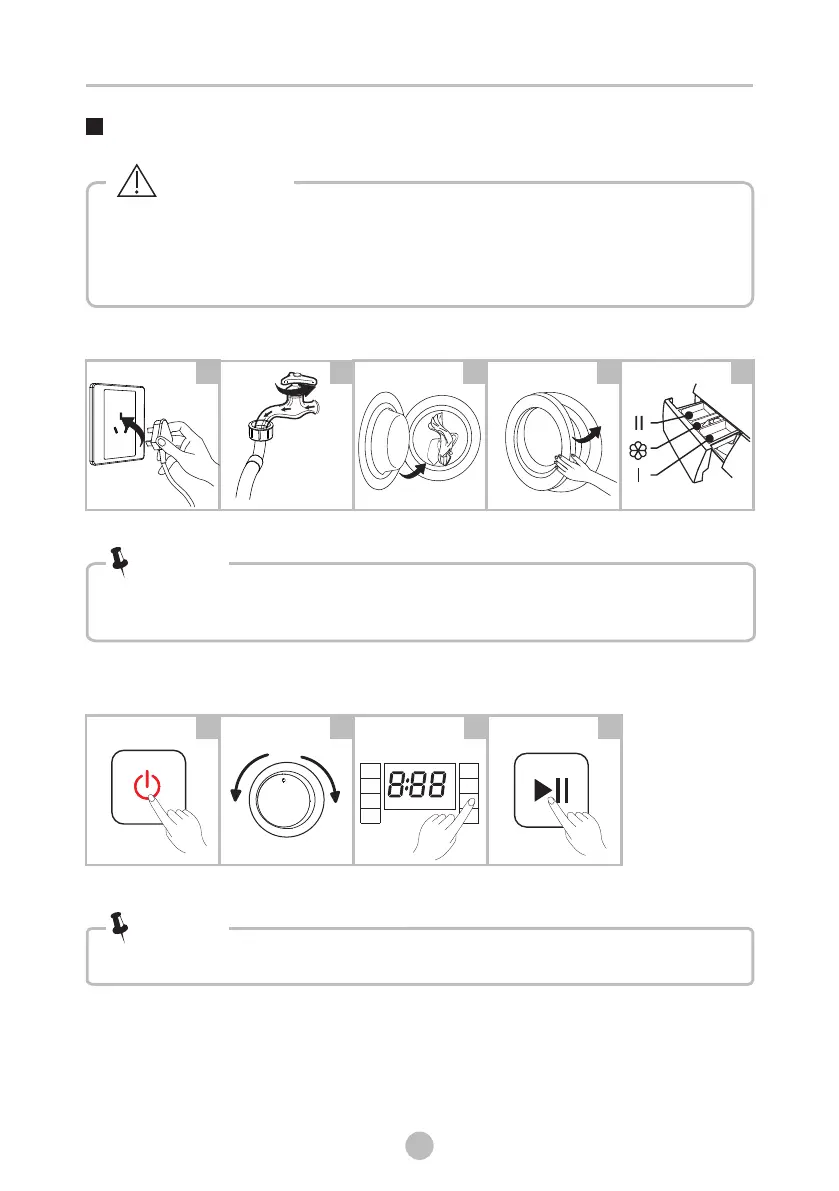 II

I

8:88