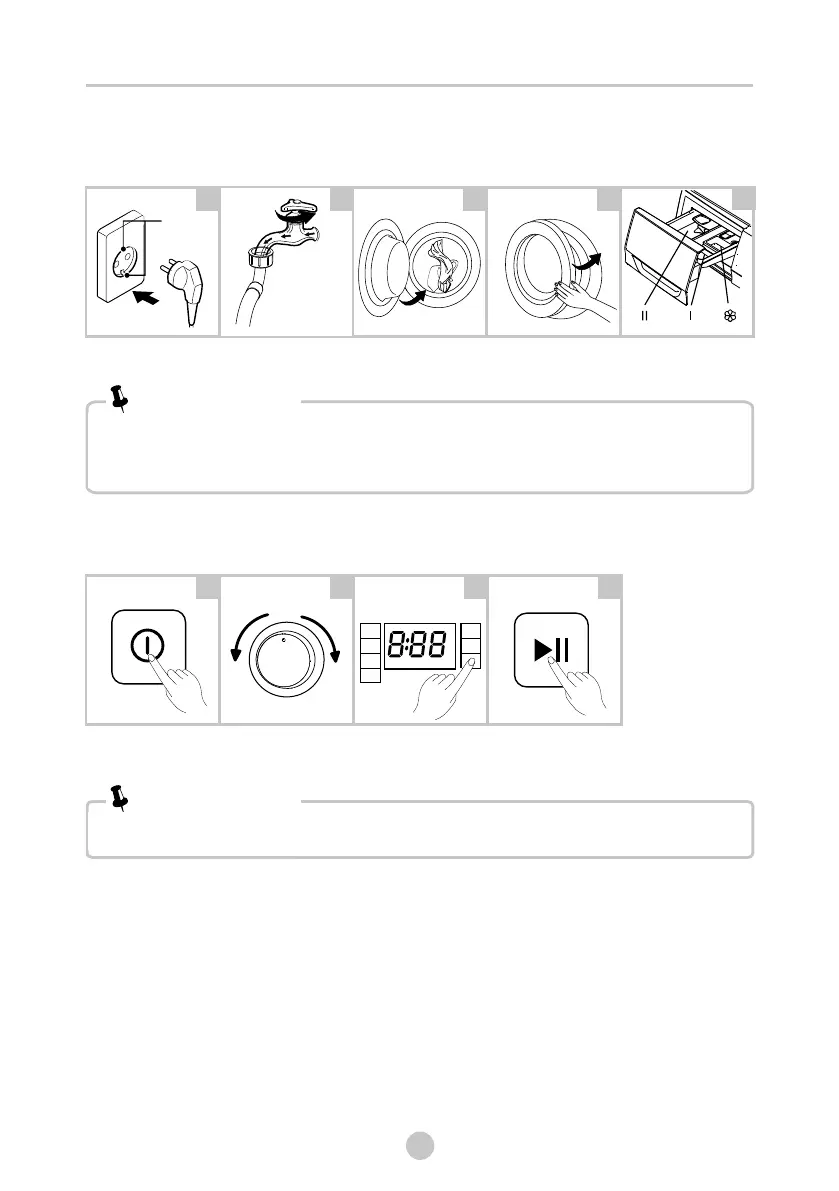 II I

8:88