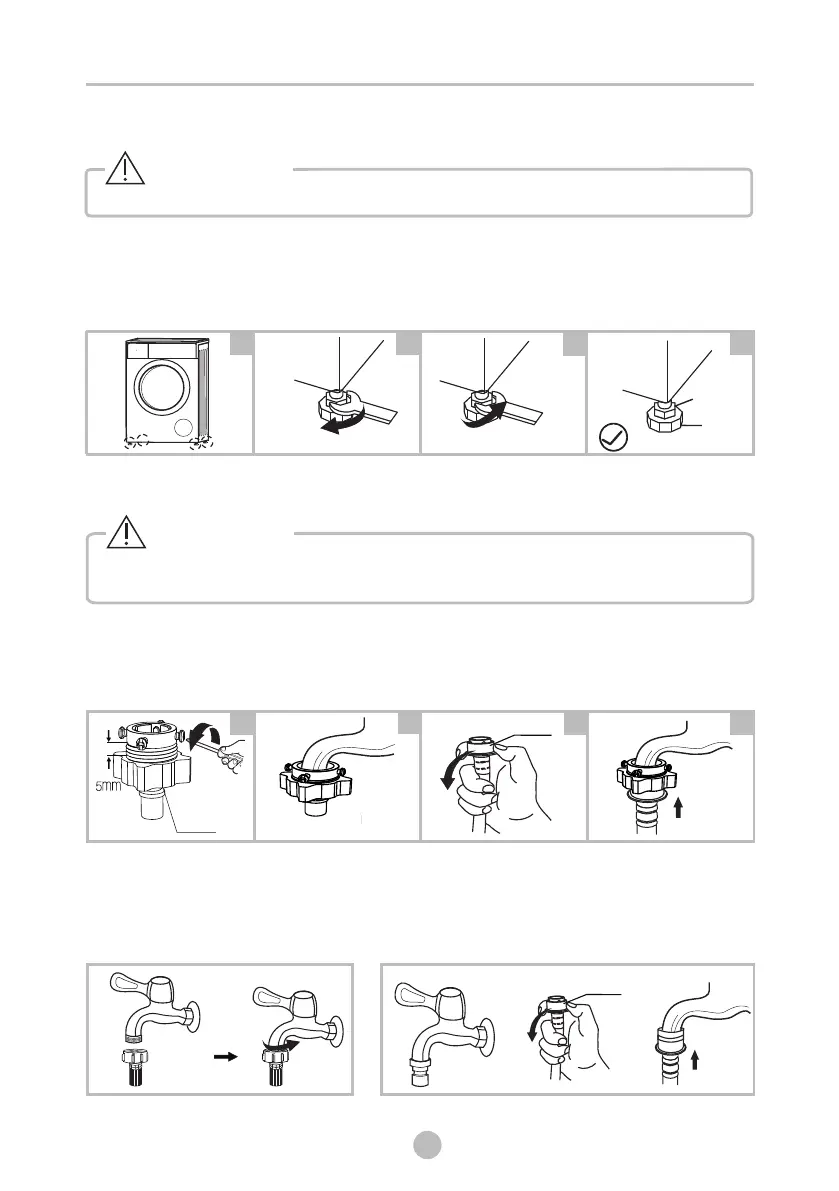 5mm