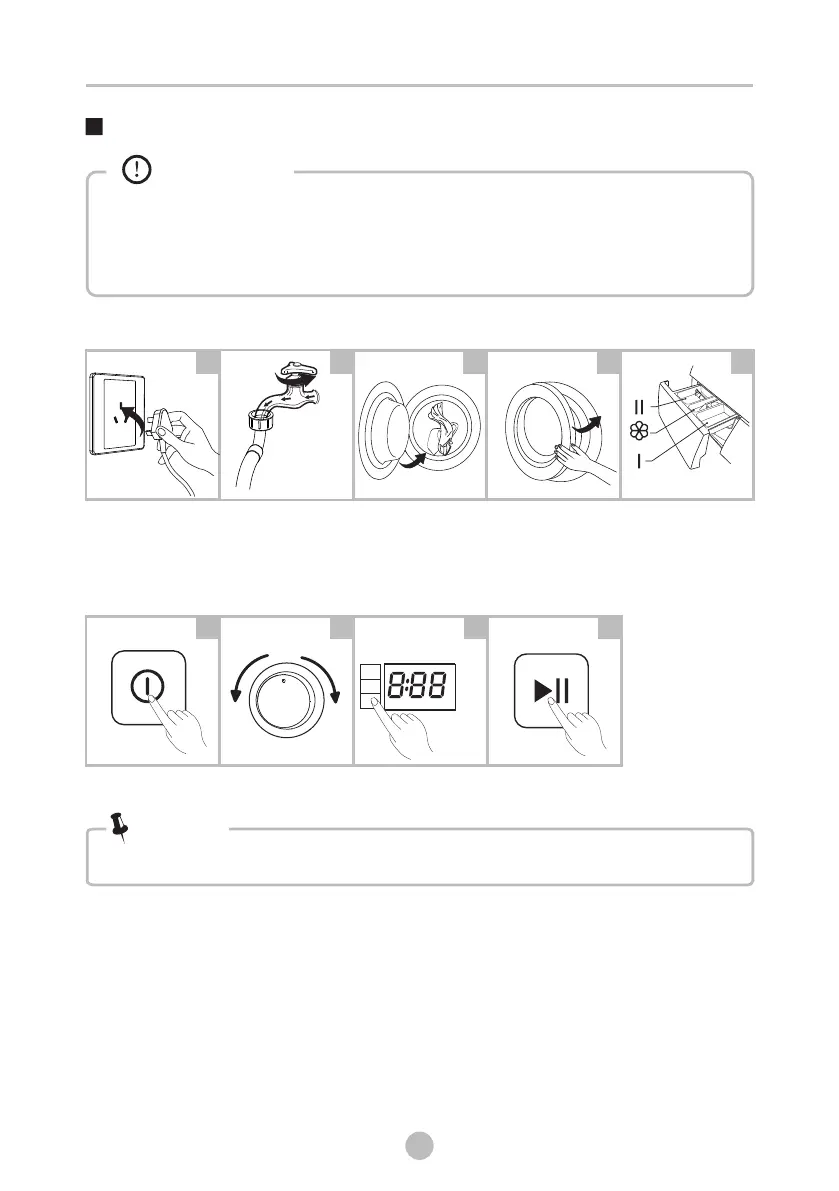 II

I

8:88