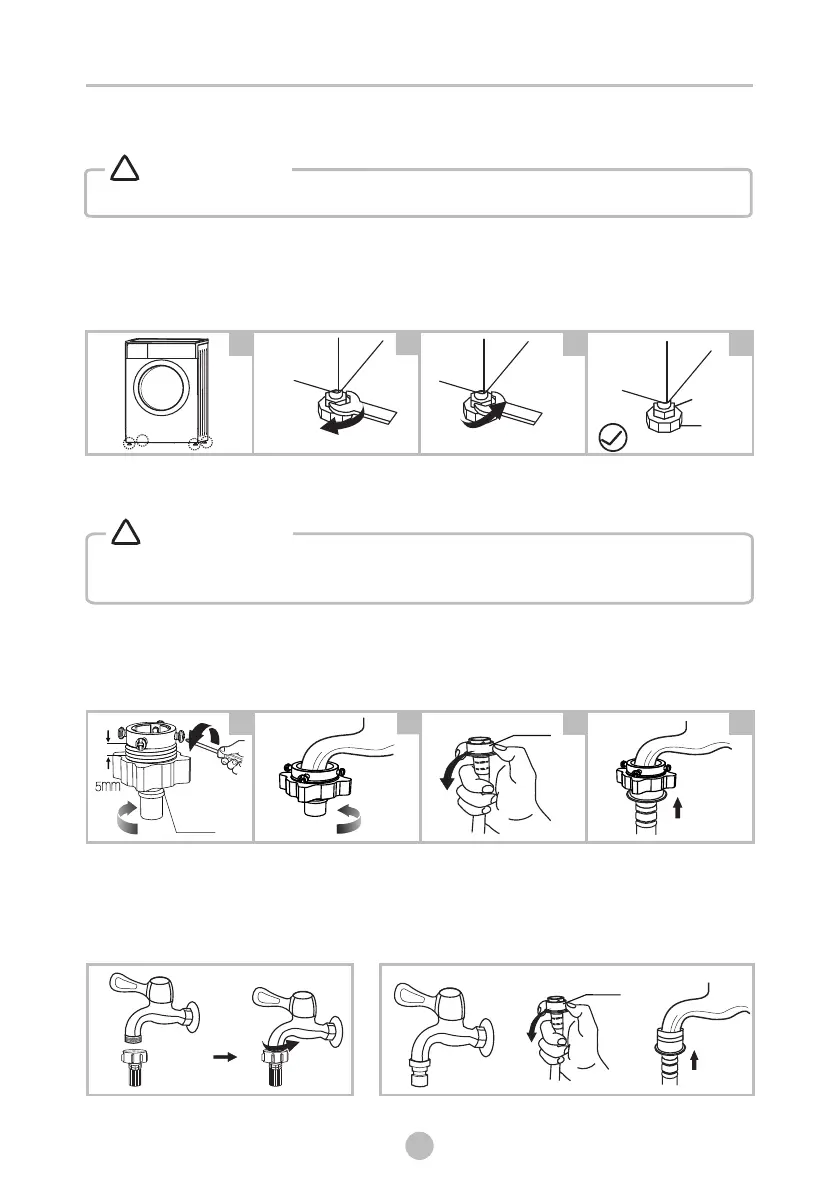 5mm