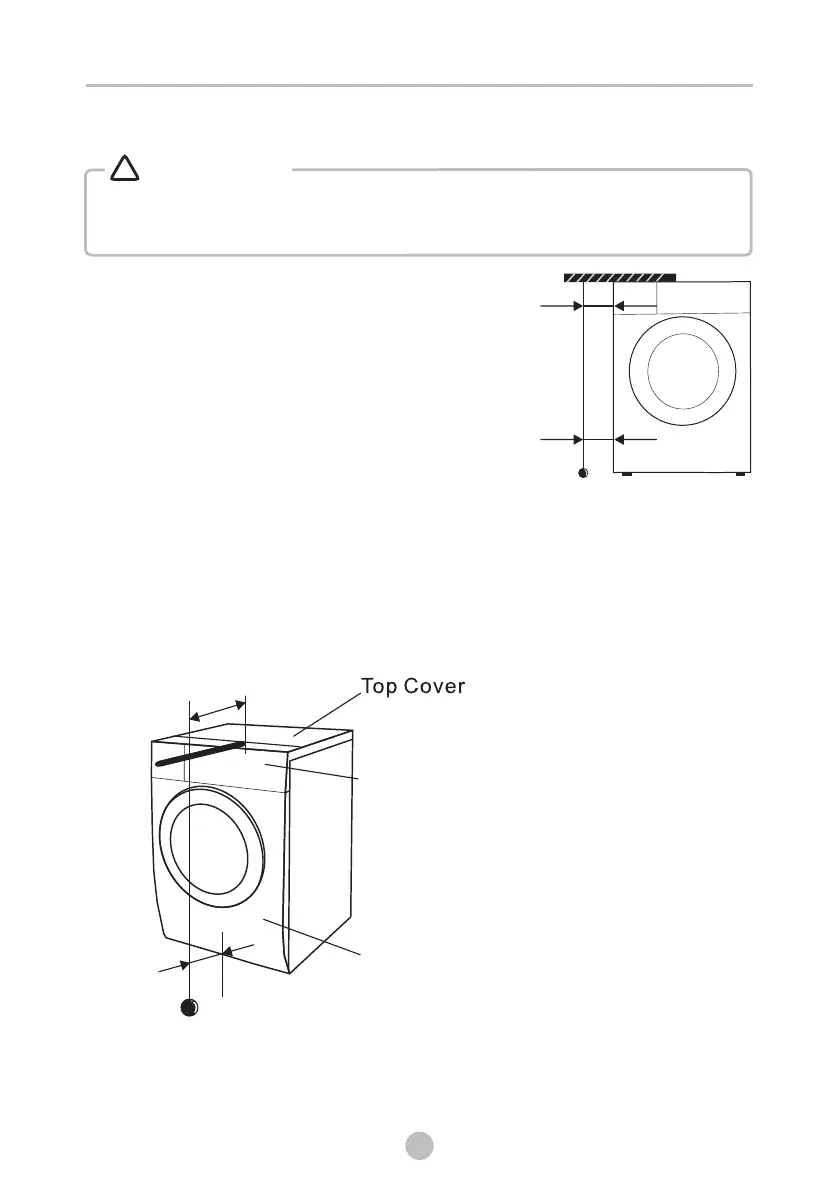 Top Cover