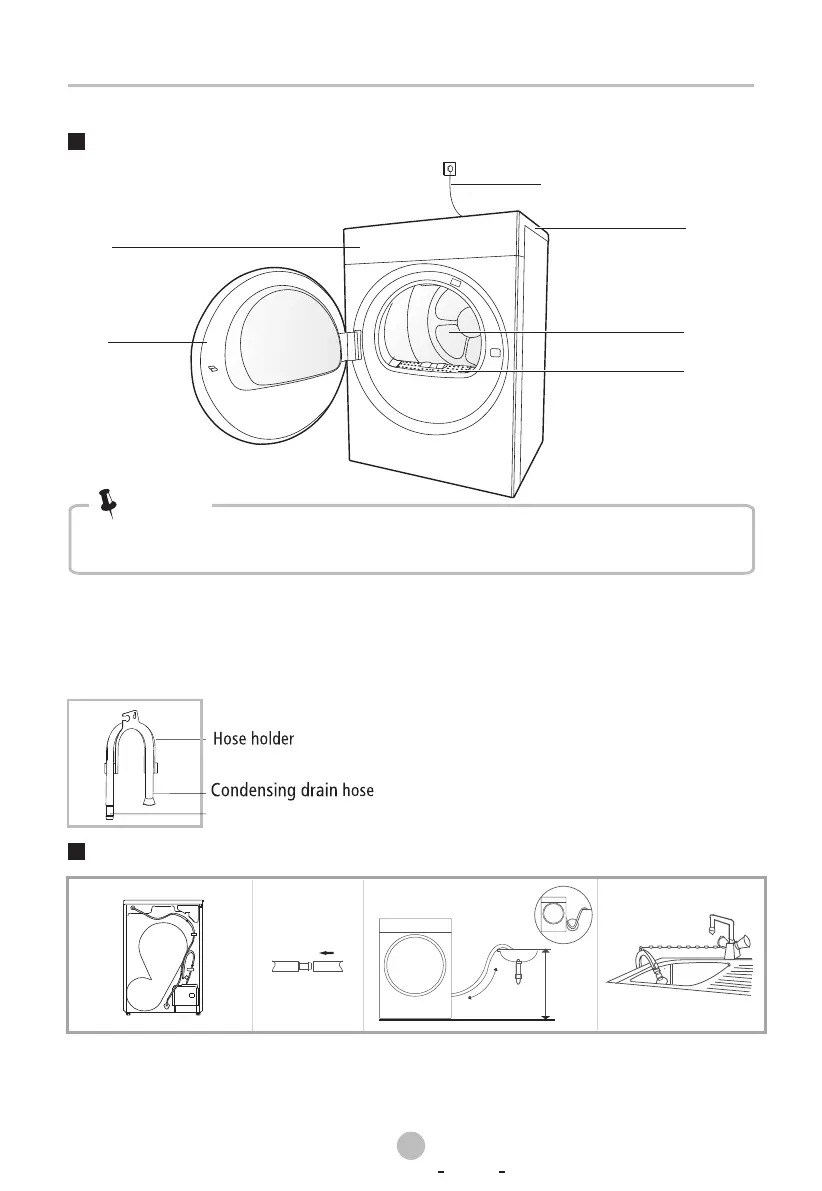 Hose holder

Condensing drain hose