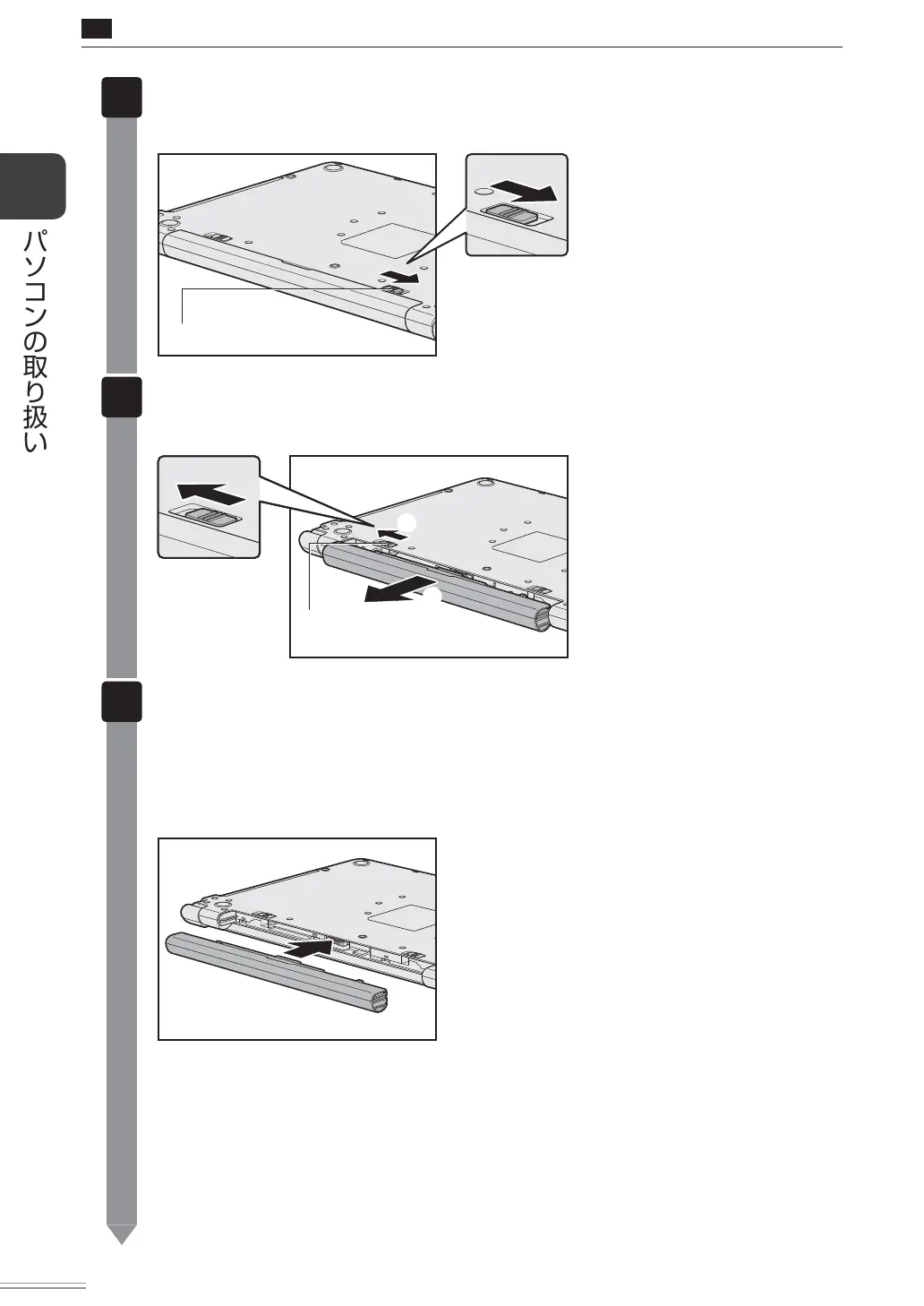 パソコンの取り扱い